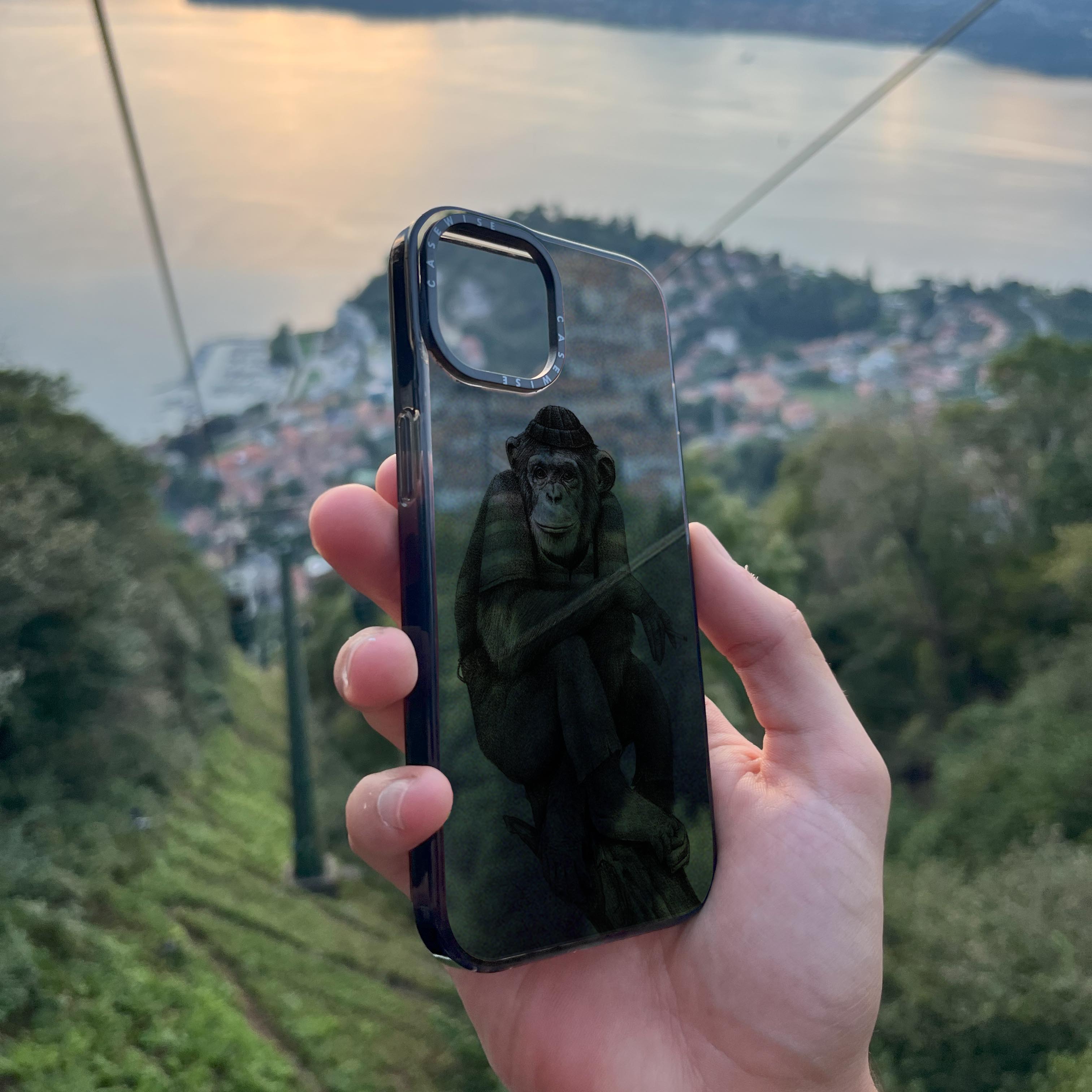 CASEWISE
CASEWISE