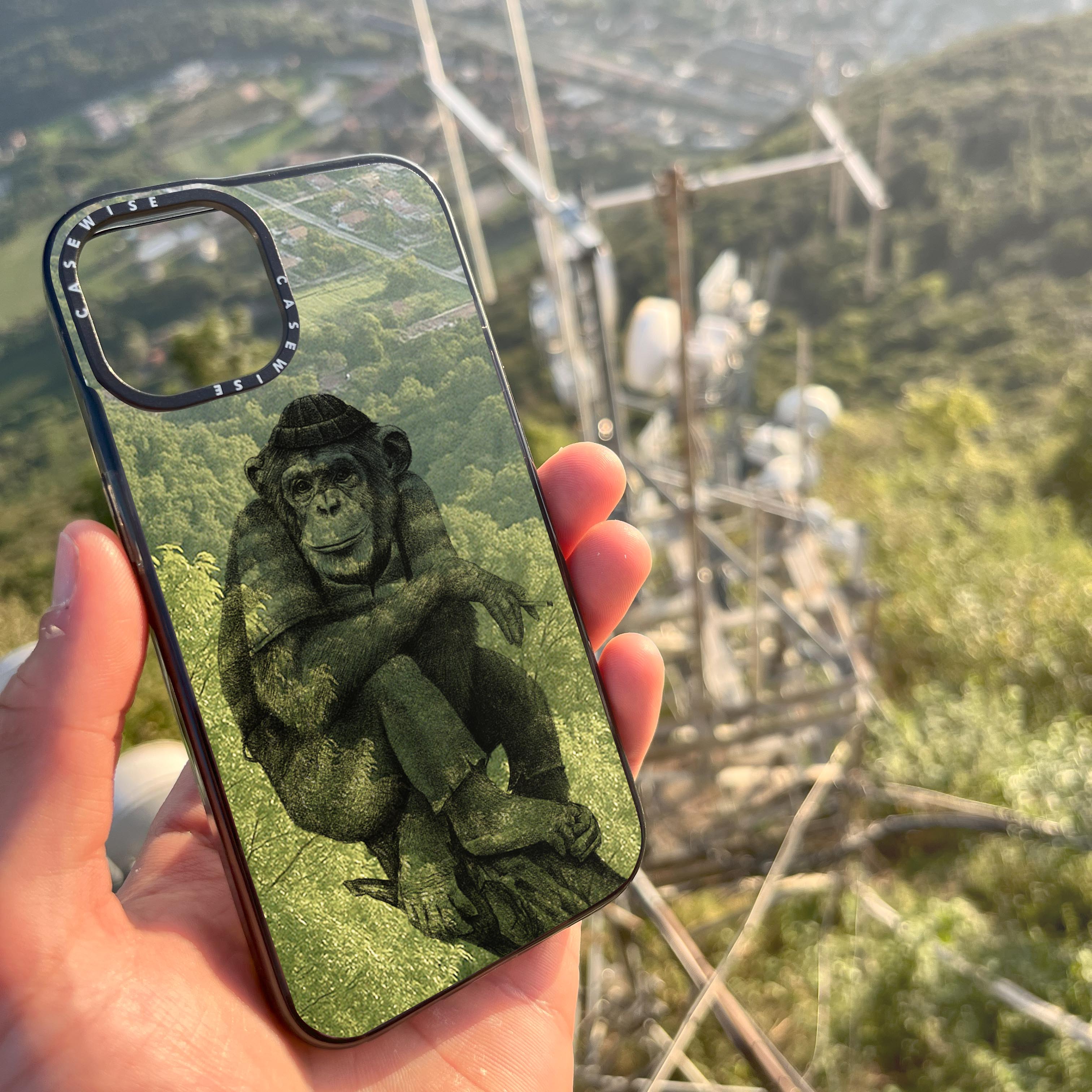 CASEWISE CASEWISE