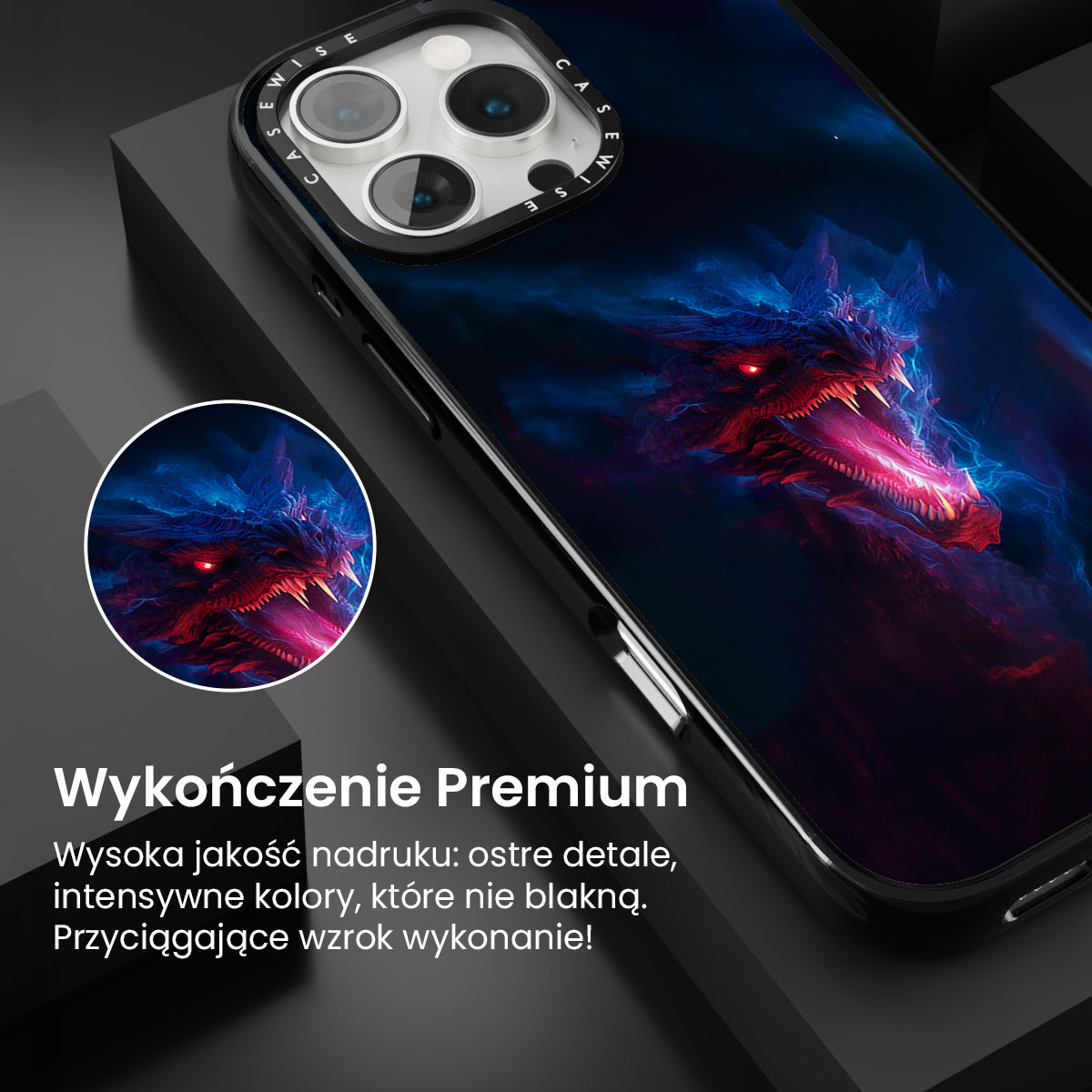 CASEWISE CASEWISE

Wykończenie Premium

Wysoka jakość nadruku: ostre detale, intensywne kolory, które nie blakną. Przyciągające wzrok wykonanie!