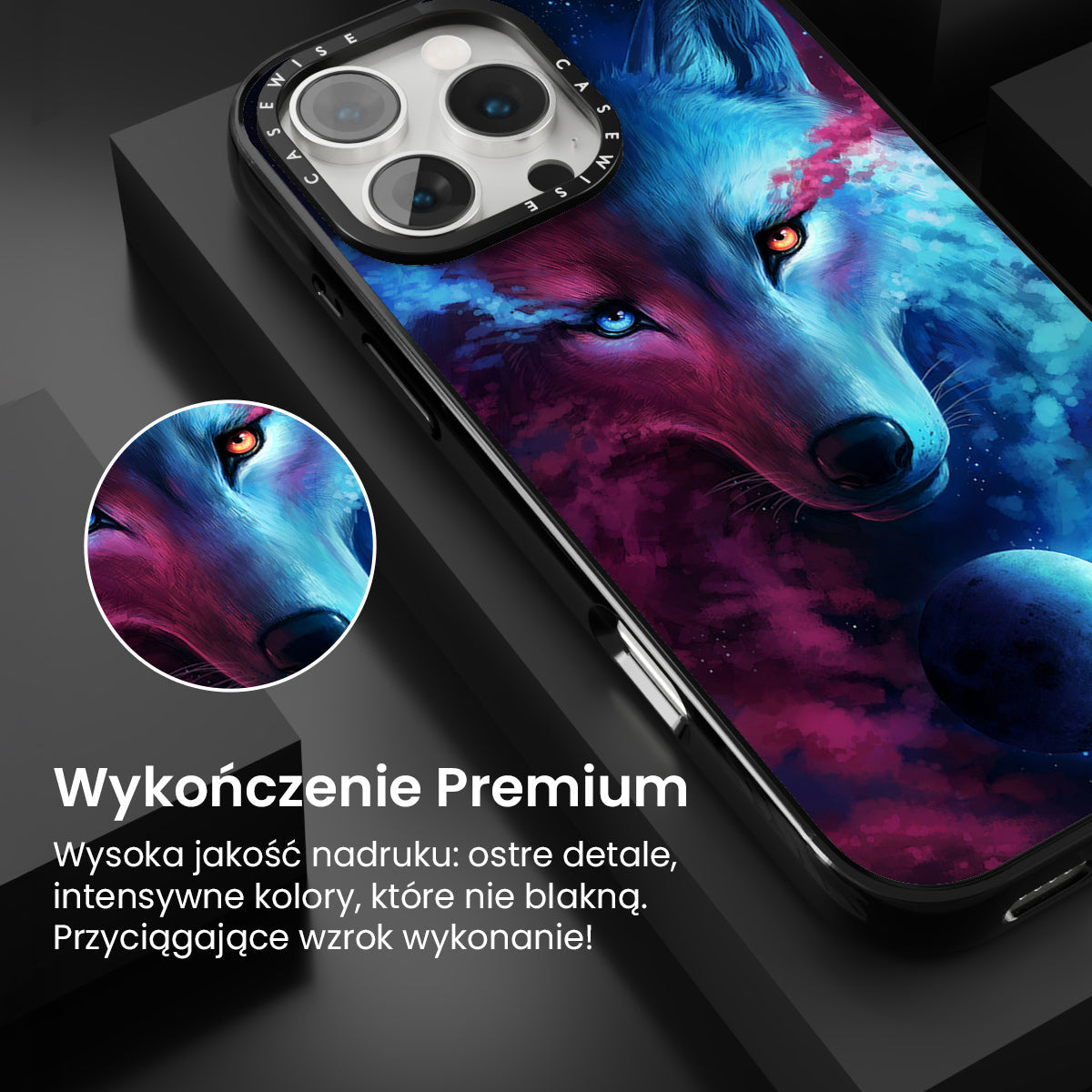 CASEWISE CASEWISE

Wykończenie Premium

Wysoka jakość nadruku: ostre detale, intensywne kolory, które nie blakną. Przyciągające wzrok wykonanie!