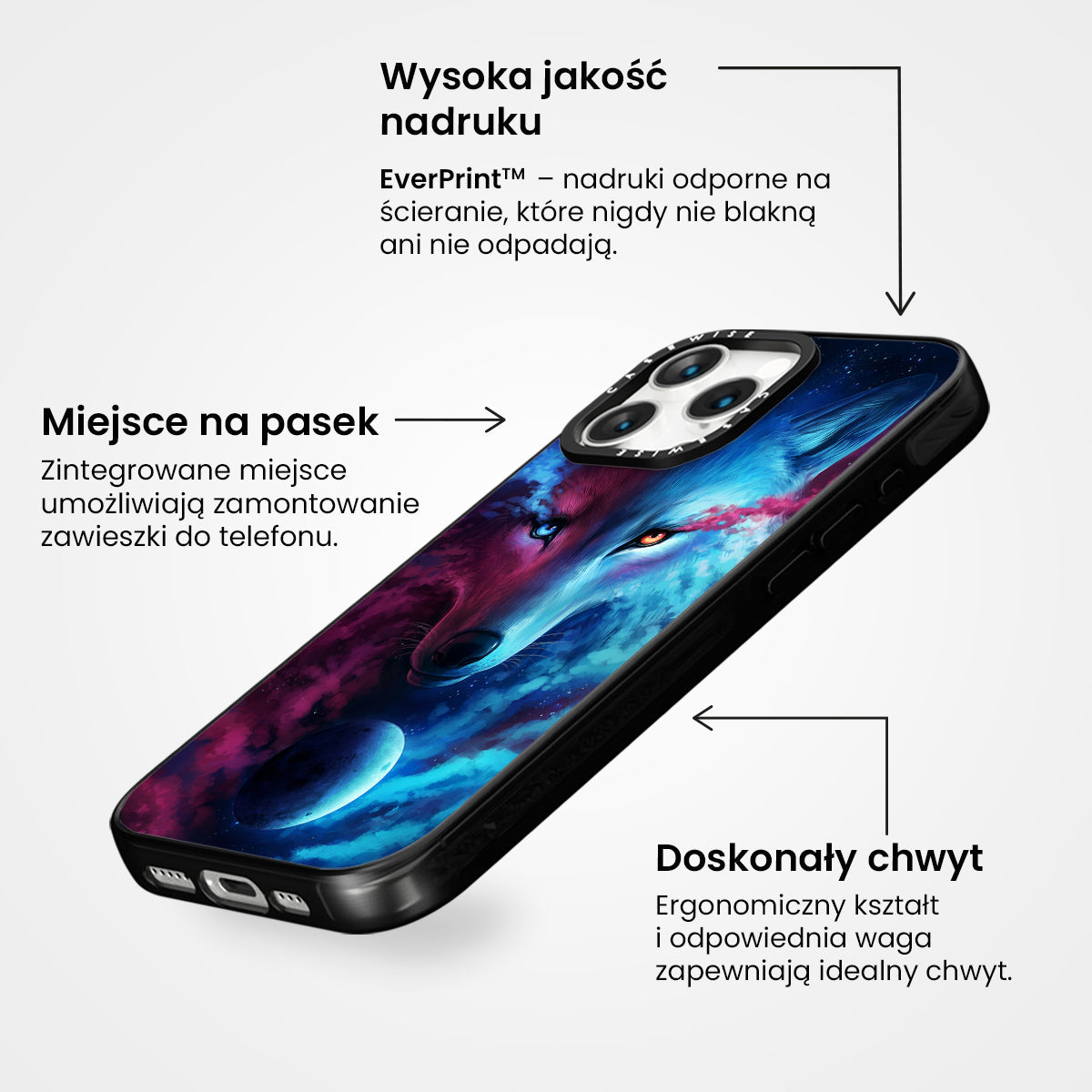 Wysoka jakość nadruku

EverPrint™ – nadruki odporne na ścieranie, które nigdy nie blakną ani nie odpadają.

Miejsce na pasek

Zintegrowane miejsce umożliwiają zamontowanie zawieszki do telefonu.

CASEWISE

CASEWISE

Doskonały chwyt

Ergonomiczny kształt i odpowiednia waga zapewniają idealny chwyt.