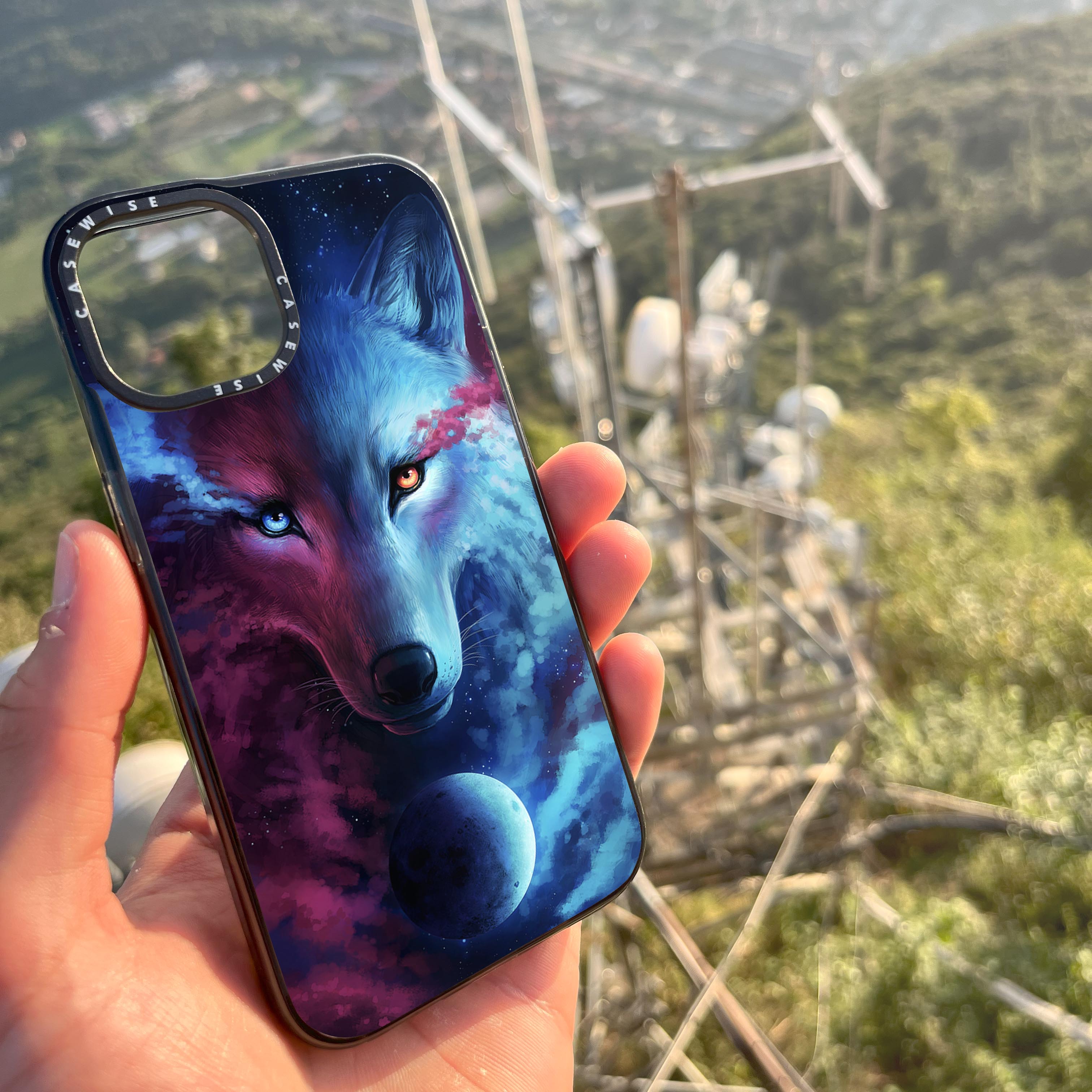 CASEWISE CASEWISE