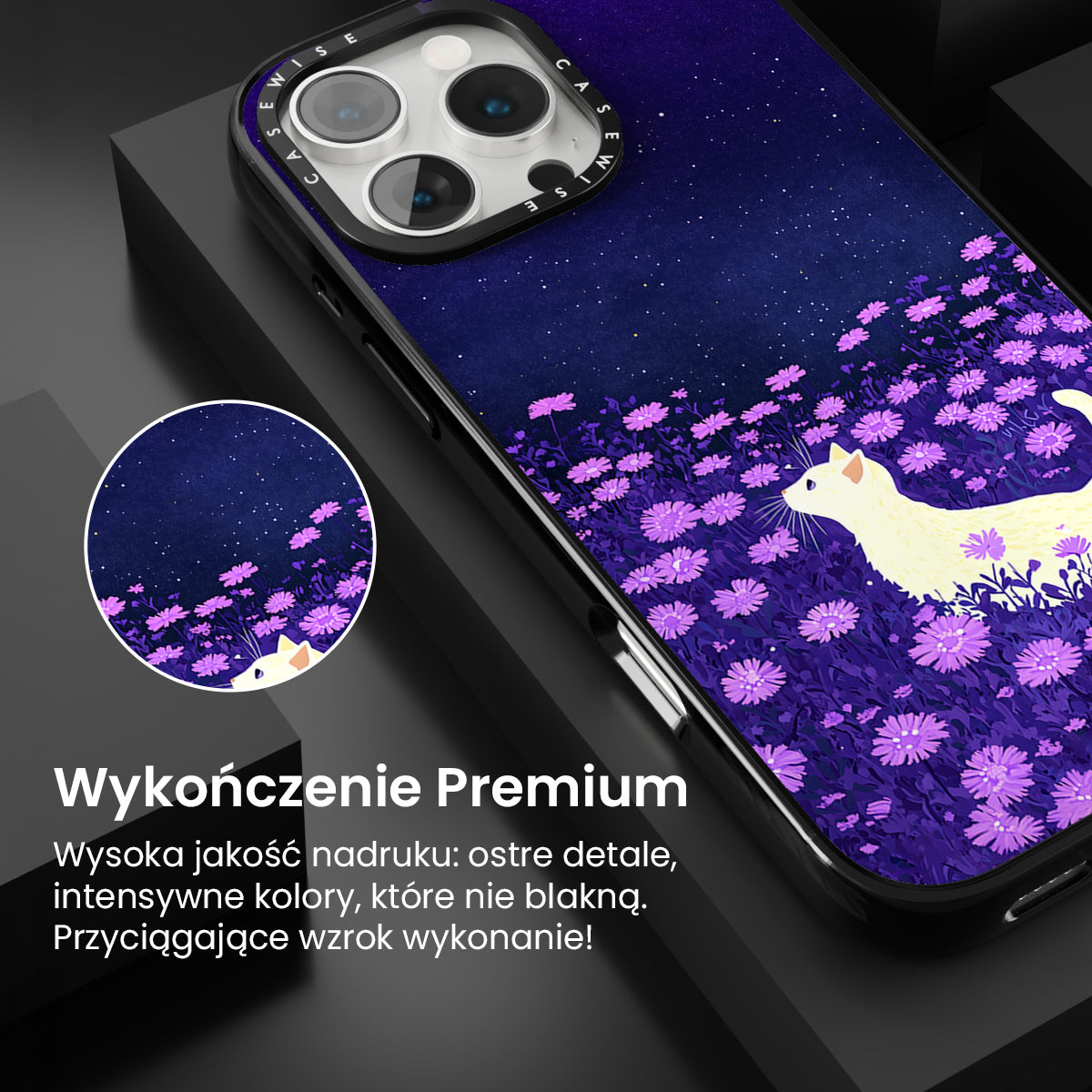 CASEWISE CASEWISE

Wykończenie Premium

Wysoka jakość nadruku: ostre detale, intensywne kolory, które nie blakną. Przyciągające wzrok wykonanie!