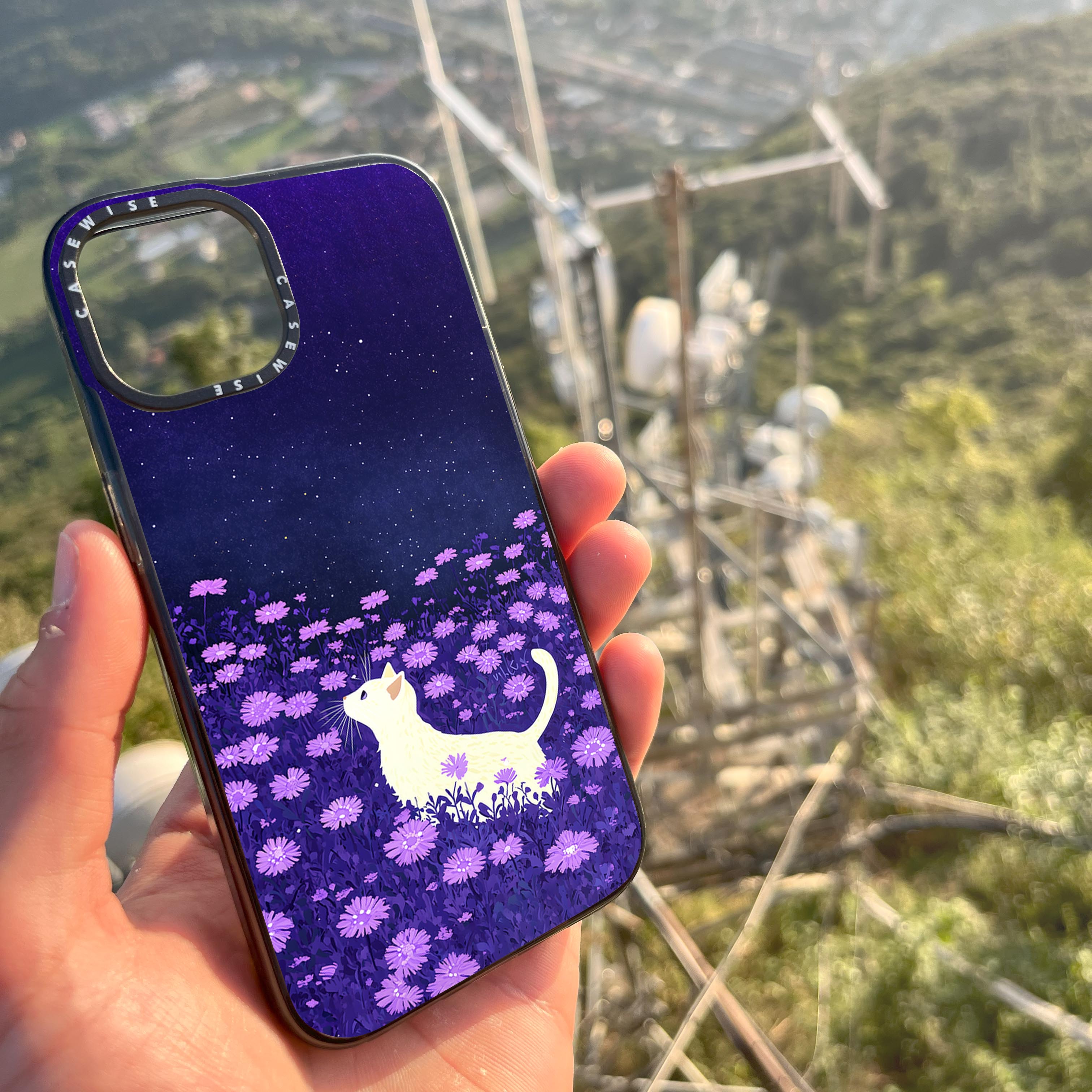 CASEWISE CASEWISE