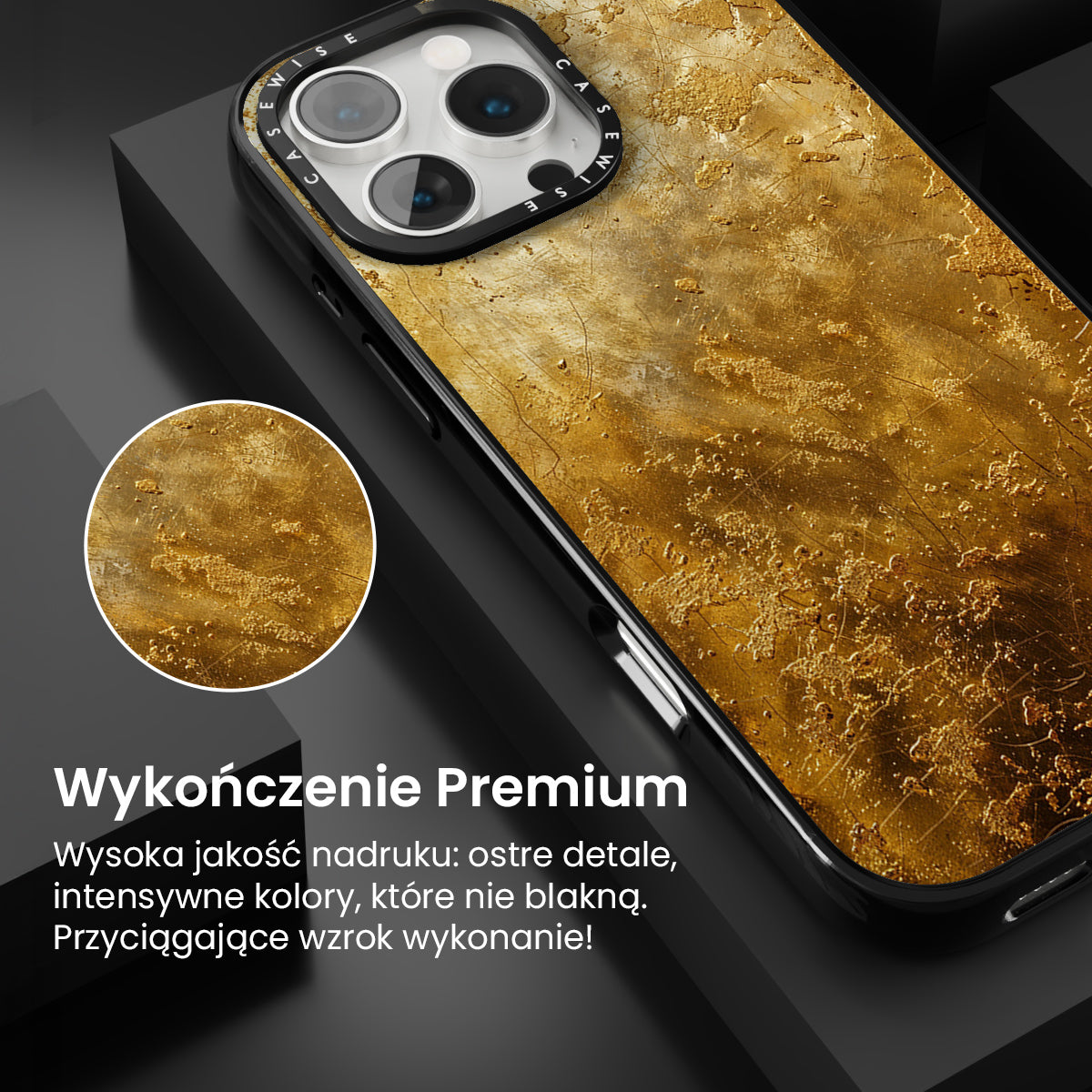 CASEWISE CASEWISE

Wykończenie Premium

Wysoka jakość nadruku: ostre detale, intensywne kolory, które nie blakną. Przyciągające wzrok wykonanie!