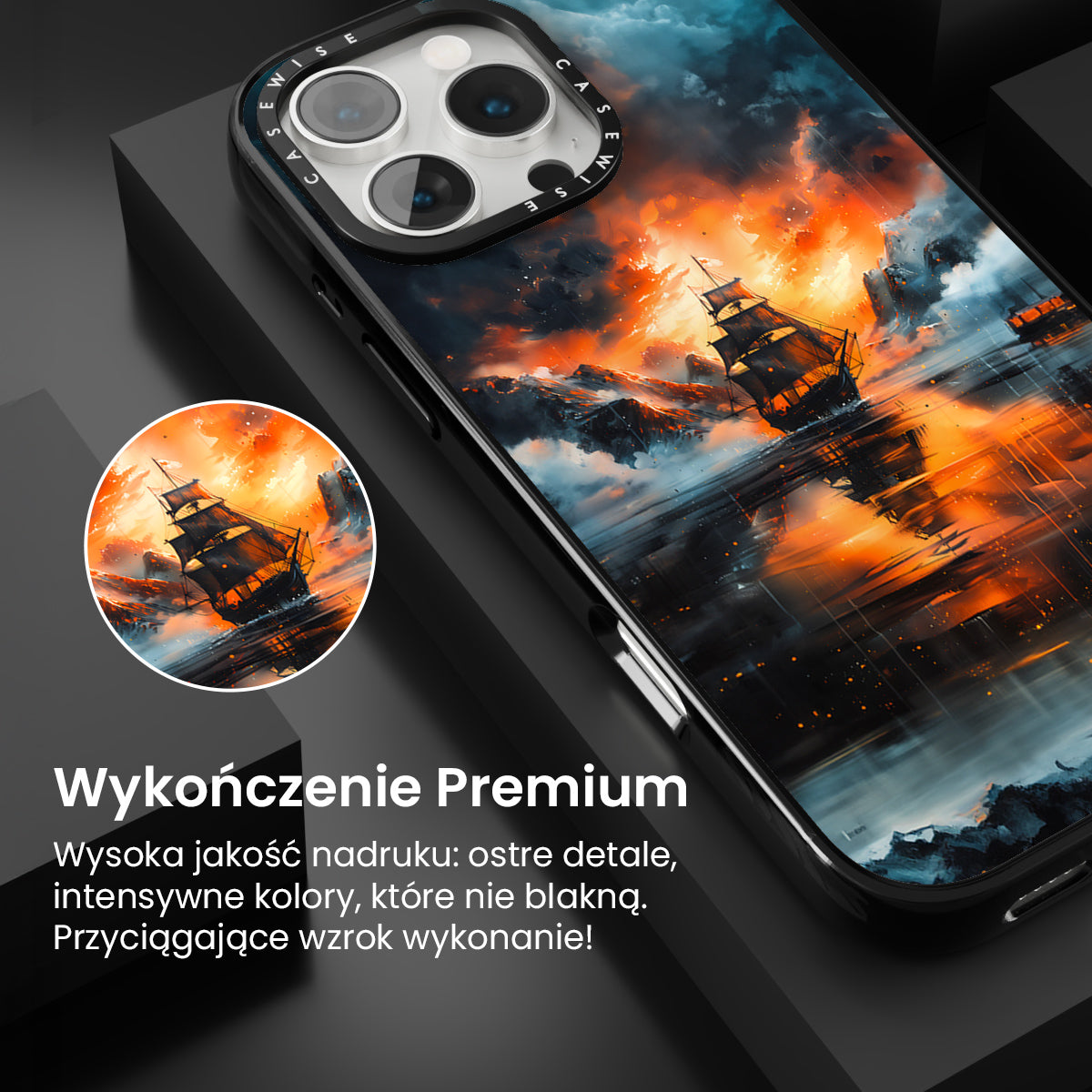 CASEWISE CASEWISE

Wykończenie Premium

Wysoka jakość nadruku: ostre detale, intensywne kolory, które nie blakną. Przyciągające wzrok wykonanie!