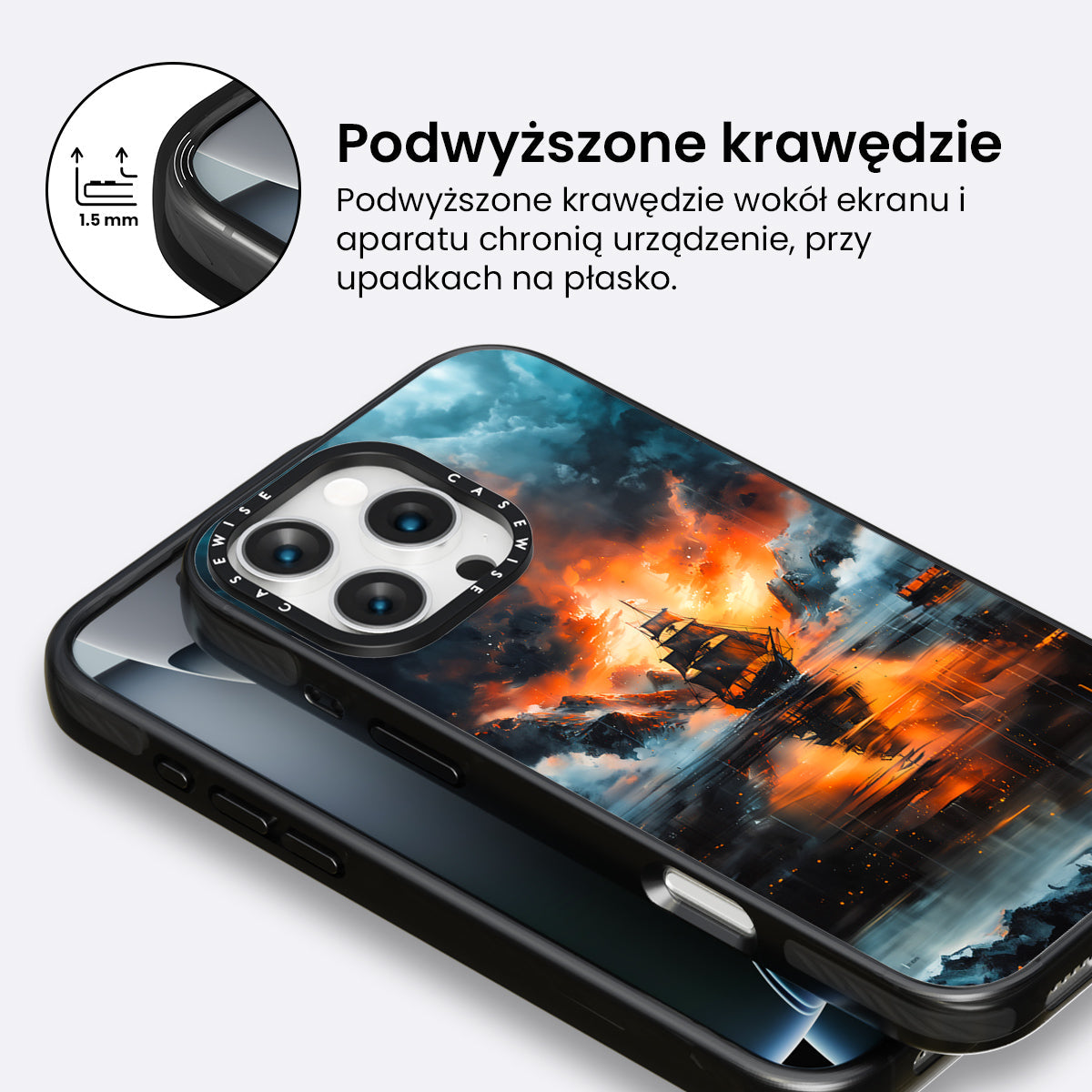 1.5 mm

Podwyższone krawędzie

Podwyższone krawędzie wokół ekranu i aparatu chronią urządzenie, przy upadkach na płasko.

CASEWISE CASEWISE