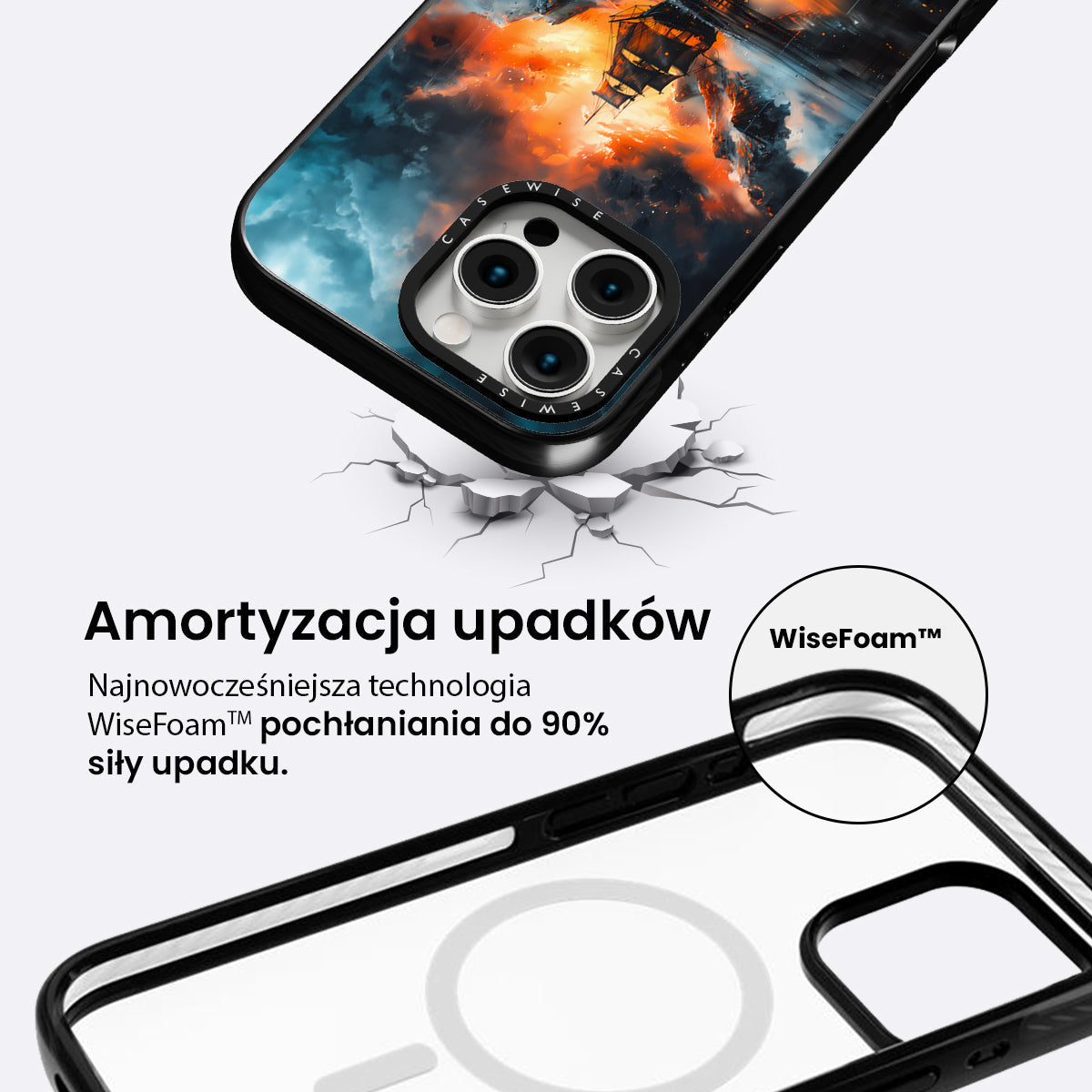 CASEWISE

CASEWISE

Amortyzacja upadków

Najnowocześniejsza technologia WiseFoam™ pochłaniania do 90% siły upadku.

WiseFoam™