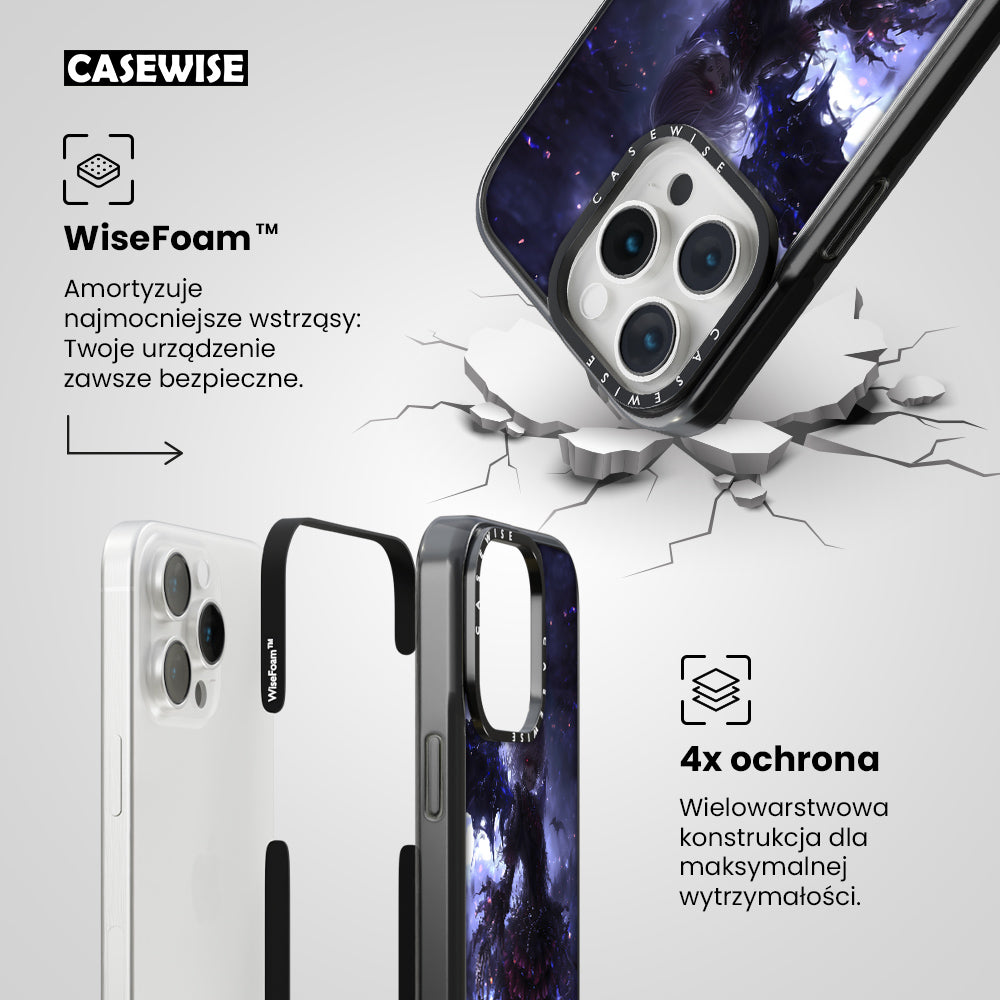 CASEWISE

WiseFoam™

Amortyzuje najmocniejsze wstrząsy: Twoje urządzenie zawsze bezpieczne.

CASEWISE

CASEWISE

WiseFoam™

CASEWISE

4x ochrona

Wielowarstwowa konstrukcja dla maksymalnej wytrzymałości.