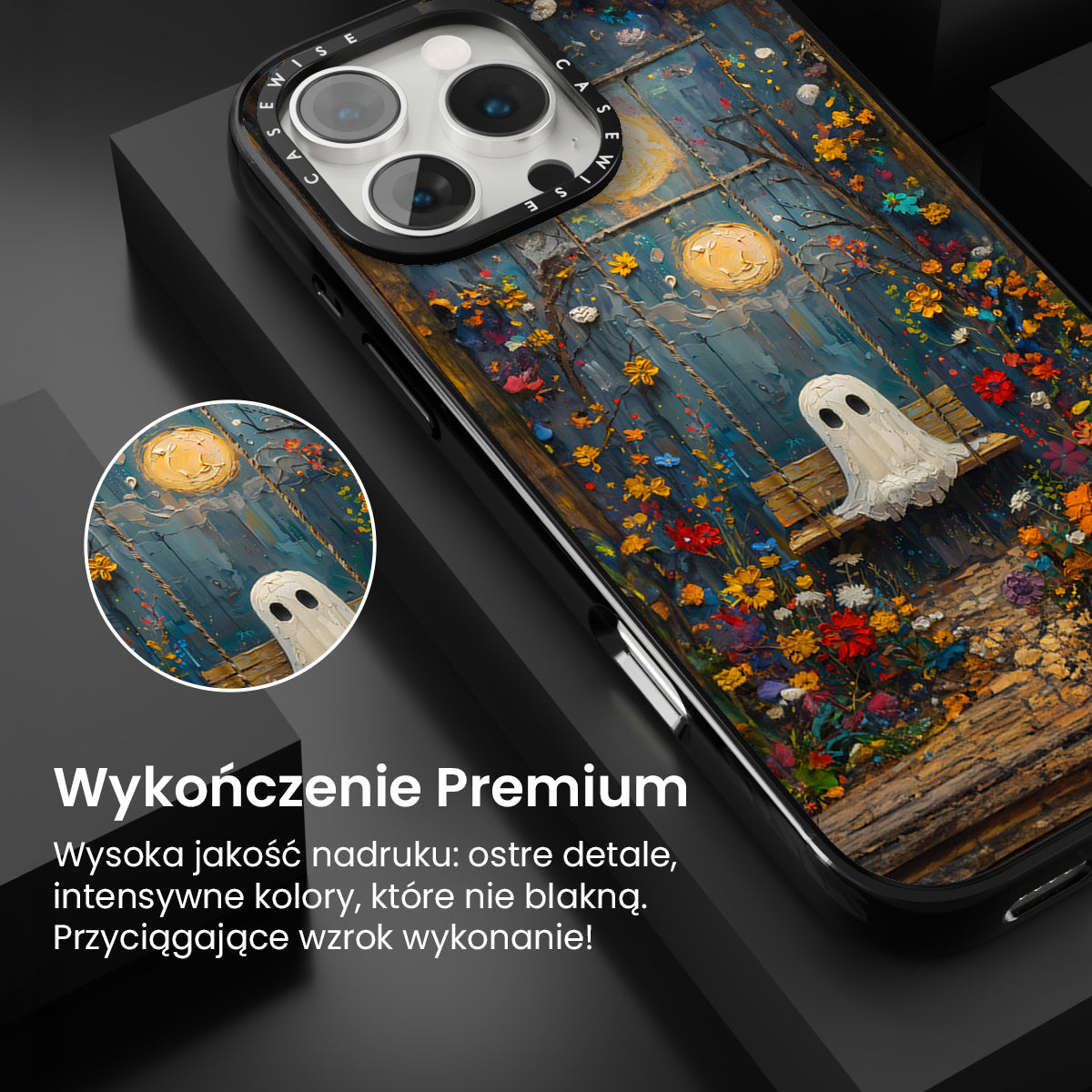 CASEWISE CASEWISE

Wykończenie Premium

Wysoka jakość nadruku: ostre detale, intensywne kolory, które nie blakną. Przyciągające wzrok wykonanie!