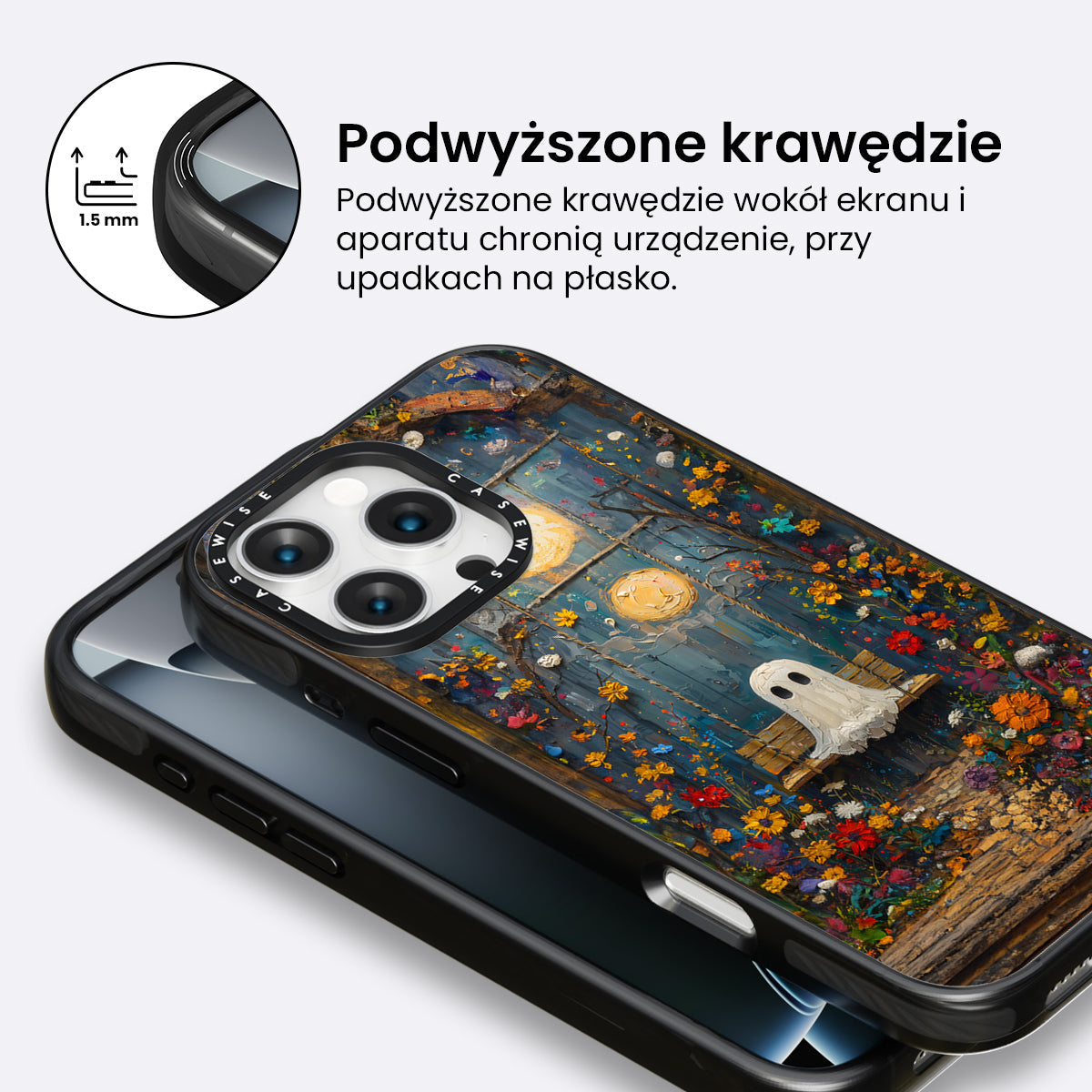 1.5 mm

Podwyższone krawędzie

Podwyższone krawędzie wokół ekranu i aparatu chronią urządzenie, przy upadkach na płasko.

CASEWISE CASEWISE