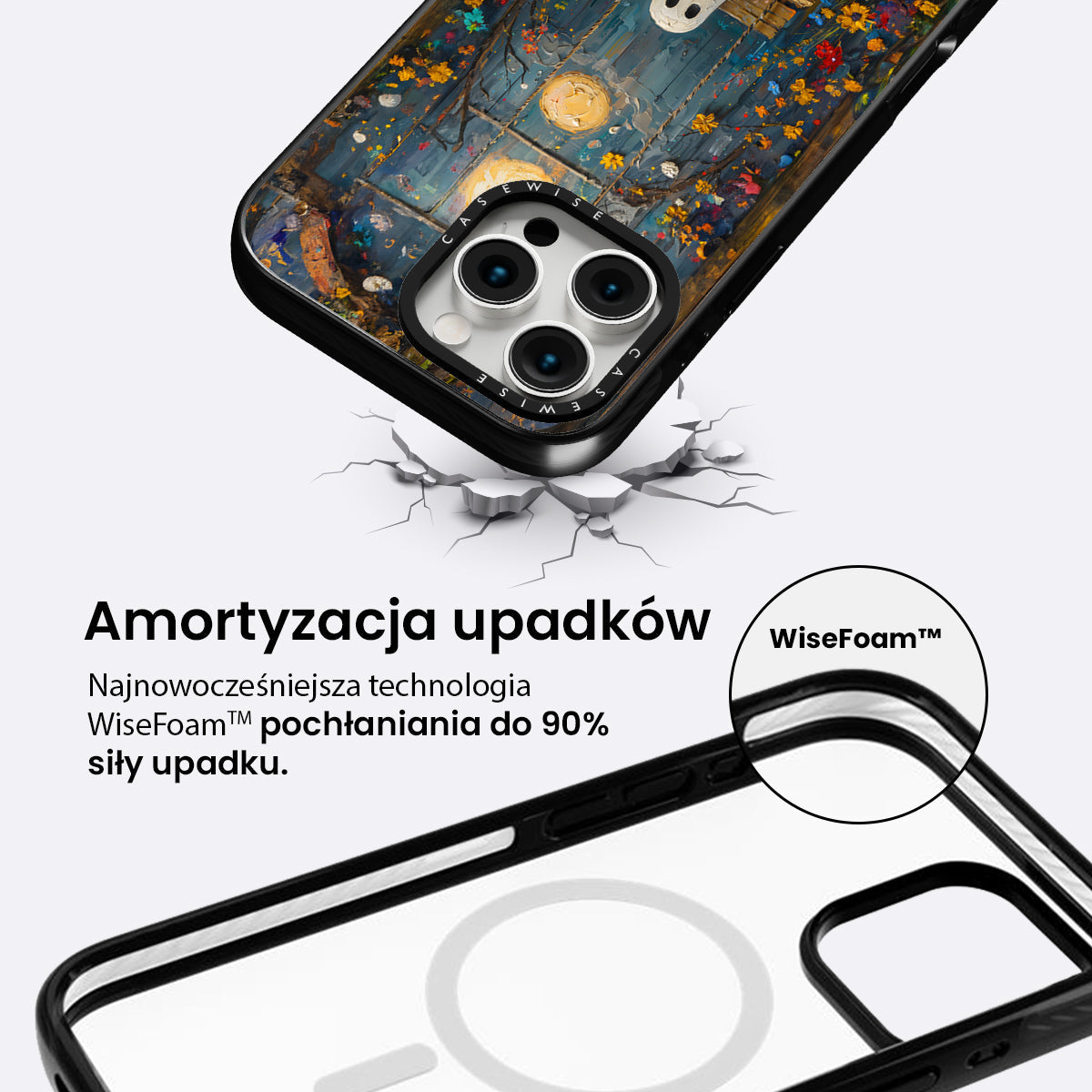 CASEWISE
CASEWISE

Amortyzacja upadków

Najnowocześniejsza technologia WiseFoam™ pochłaniania do 90% siły upadku.

WiseFoam™