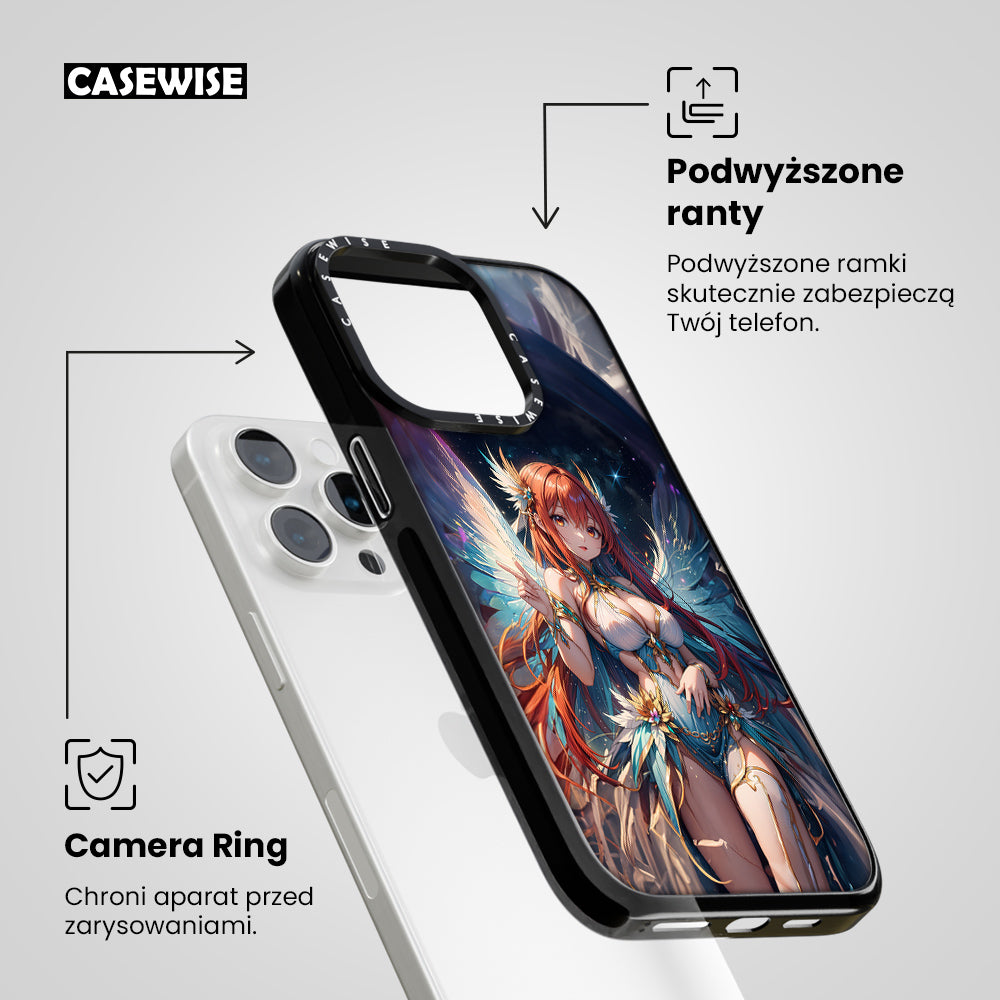 CASEWISE

Podwyższone ranty

Podwyższone ramki skutecznie zabezpieczą Twój telefon.

CASEWISE CASEWISE

Camera Ring

Chroni aparat przed zarysowaniami.