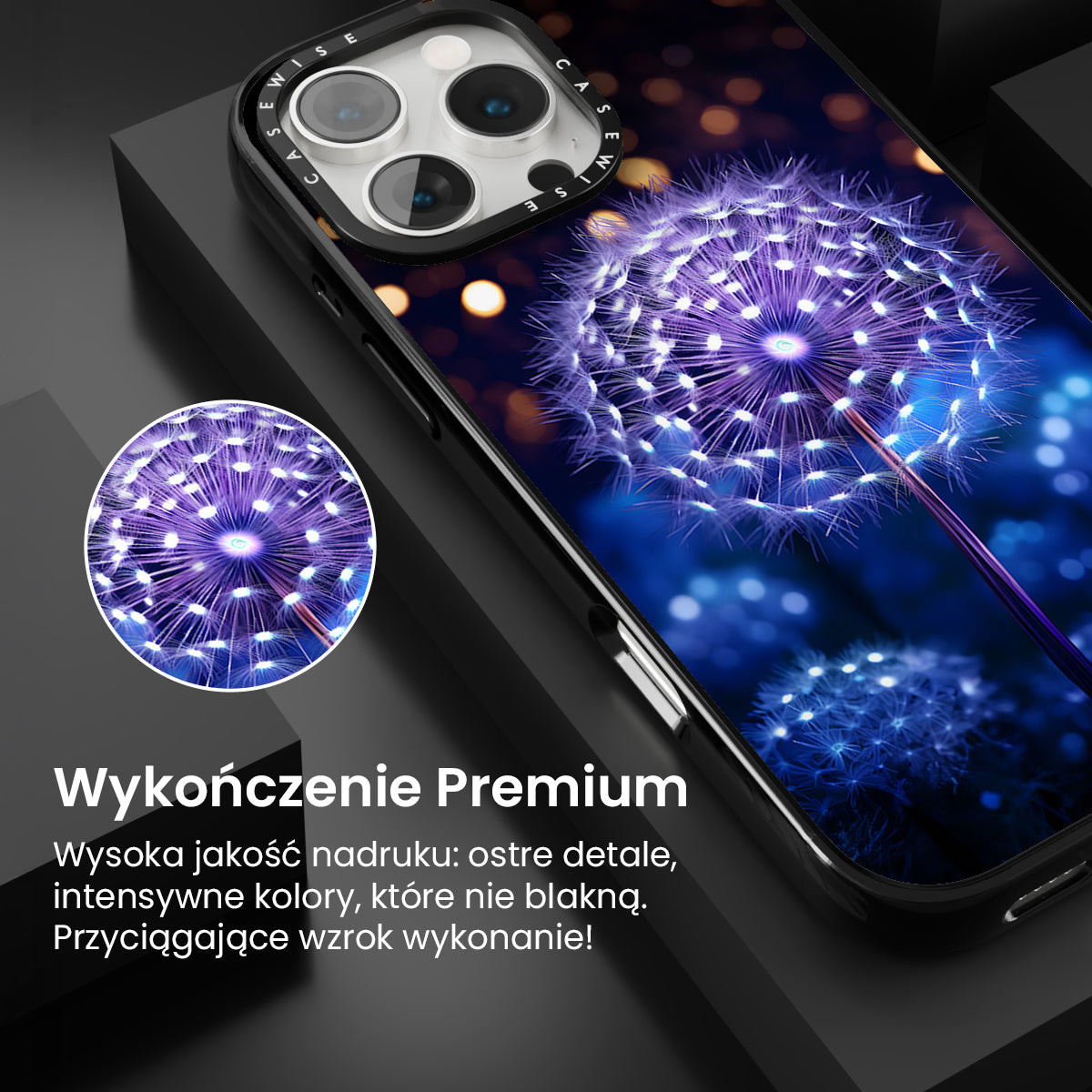 CASEWISE CASEWISE

Wykończenie Premium

Wysoka jakość nadruku: ostre detale, intensywne kolory, które nie blakną. Przyciągające wzrok wykonanie!