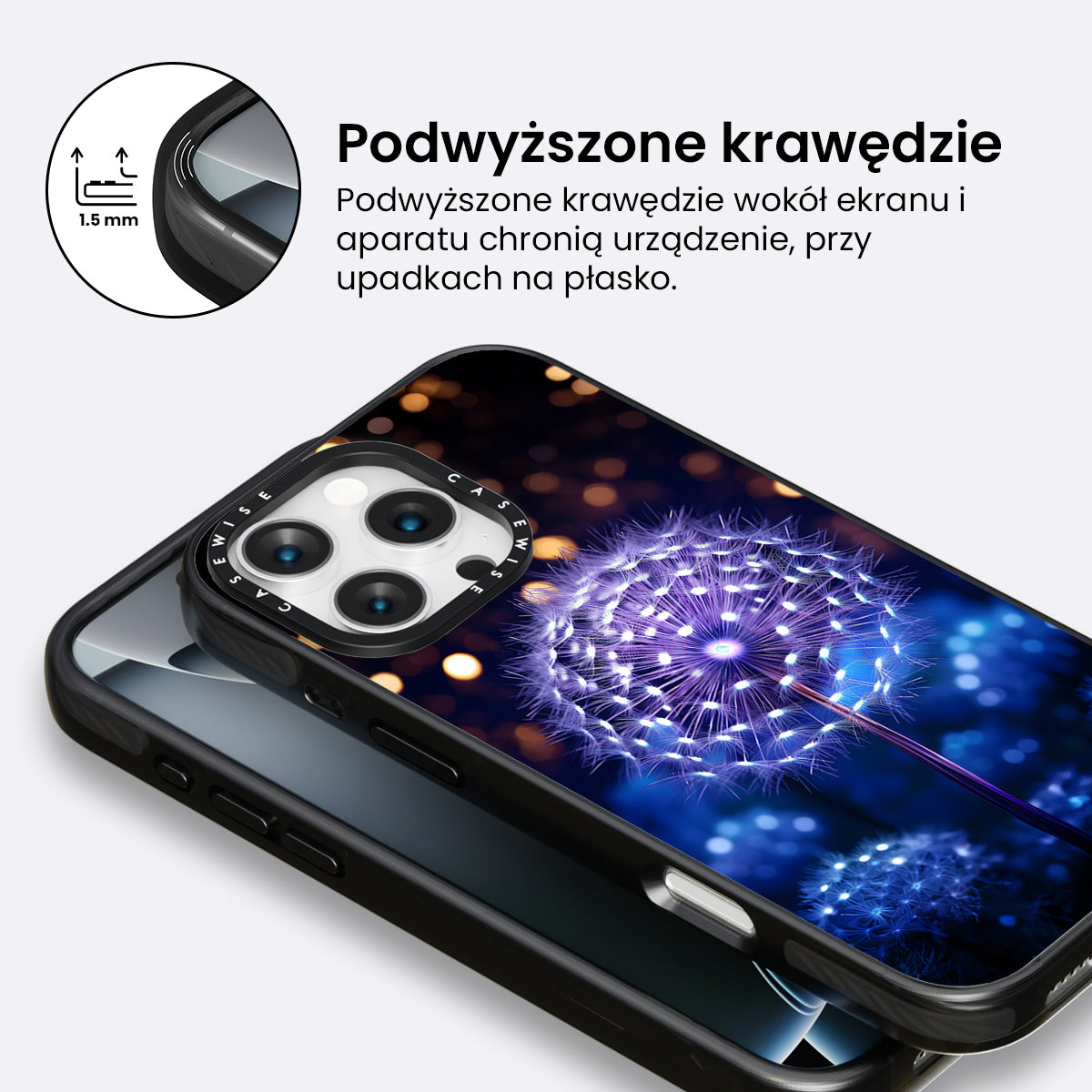 1.5 mm

Podwyższone krawędzie

Podwyższone krawędzie wokół ekranu i aparatu chronią urządzenie, przy upadkach na płasko.

CASEWISE CASEWISE