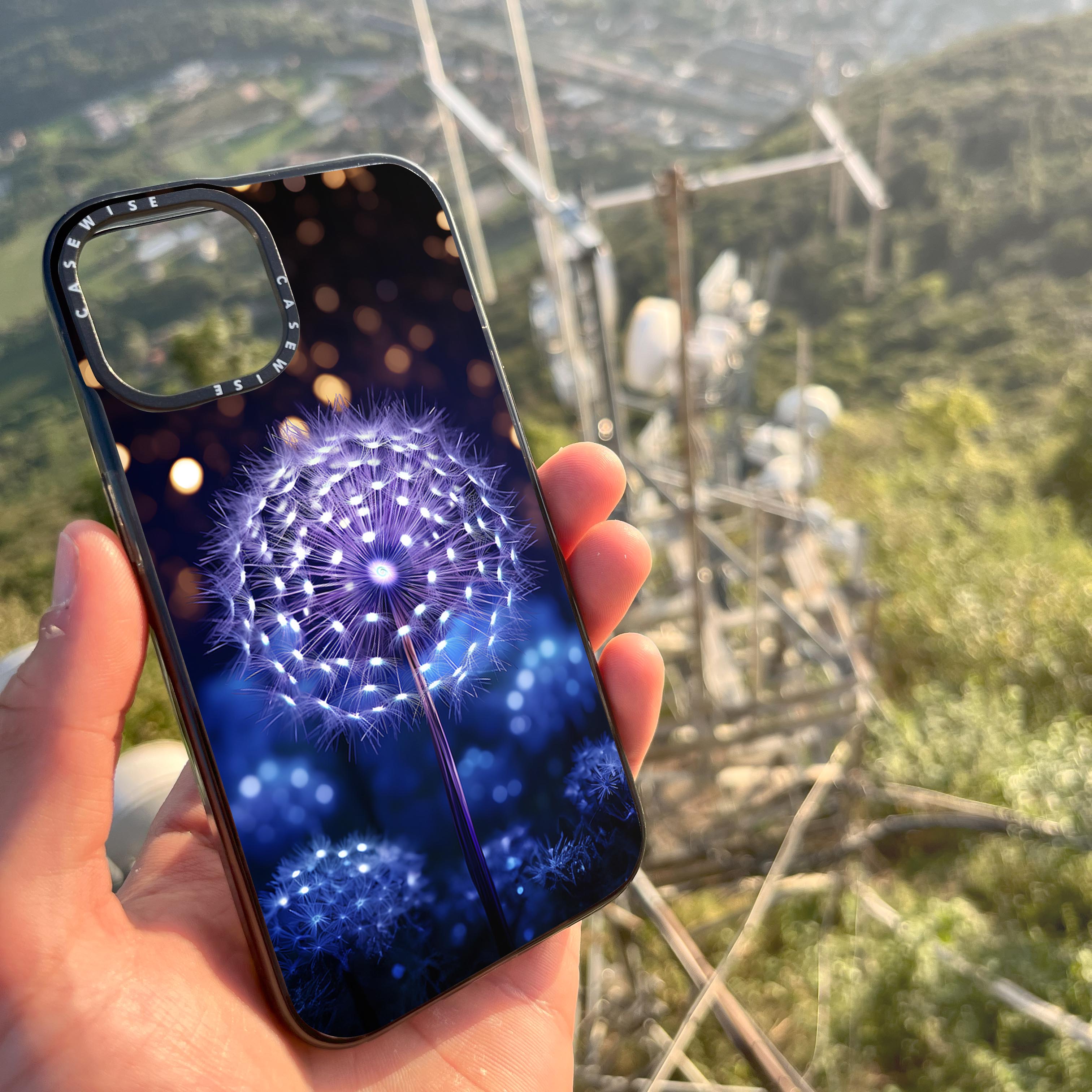 CASEWISE CASEWISE