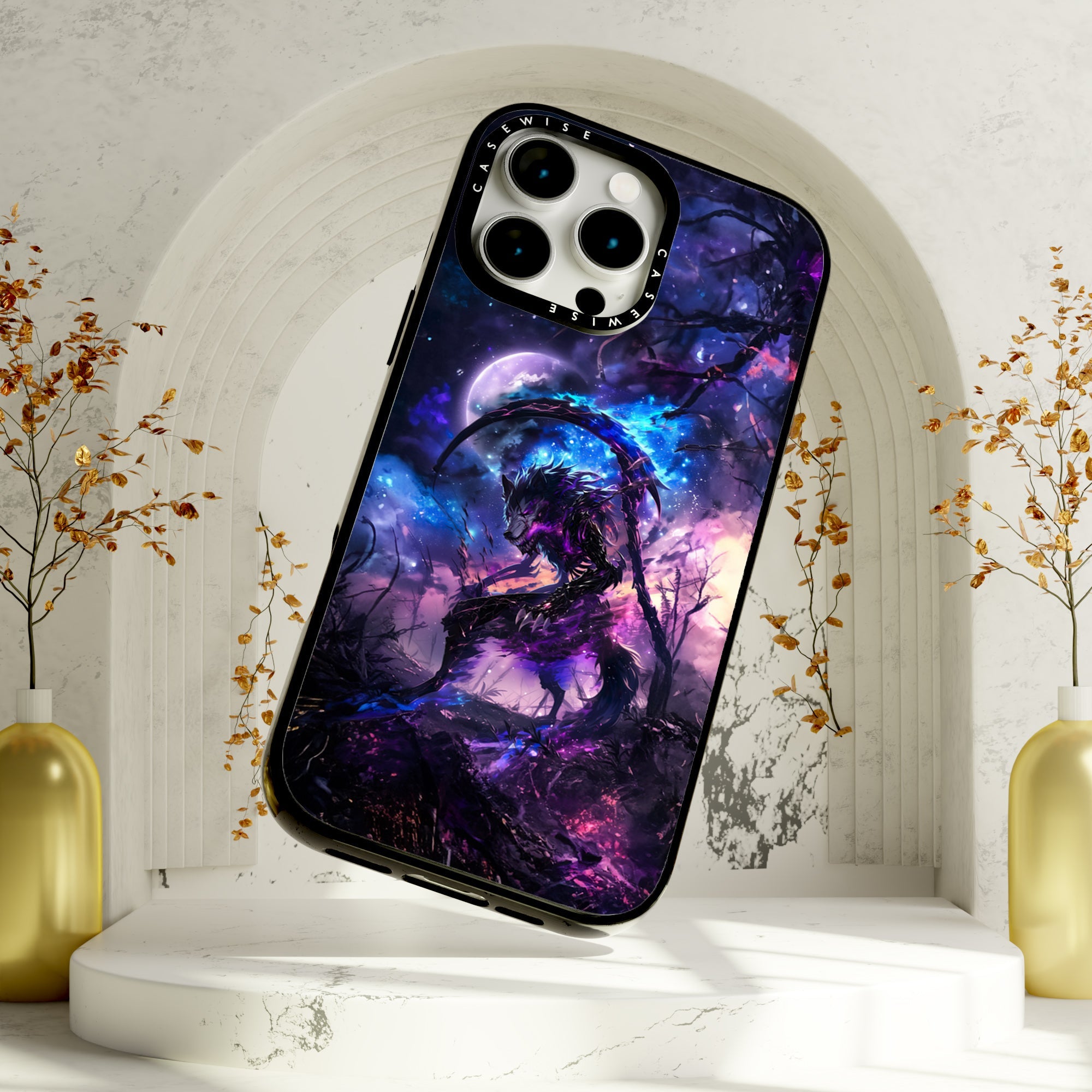 CASEWISE CASEWISE