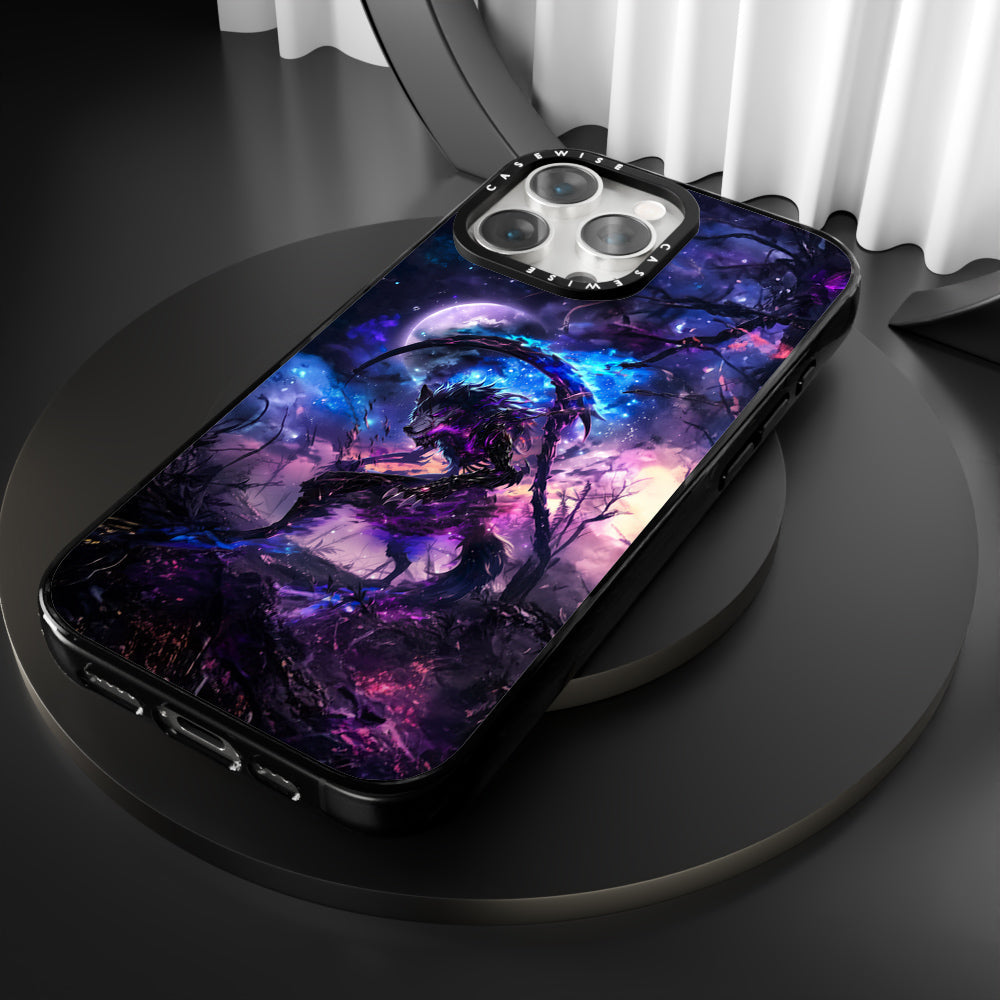 CASEWISE CASEWISE