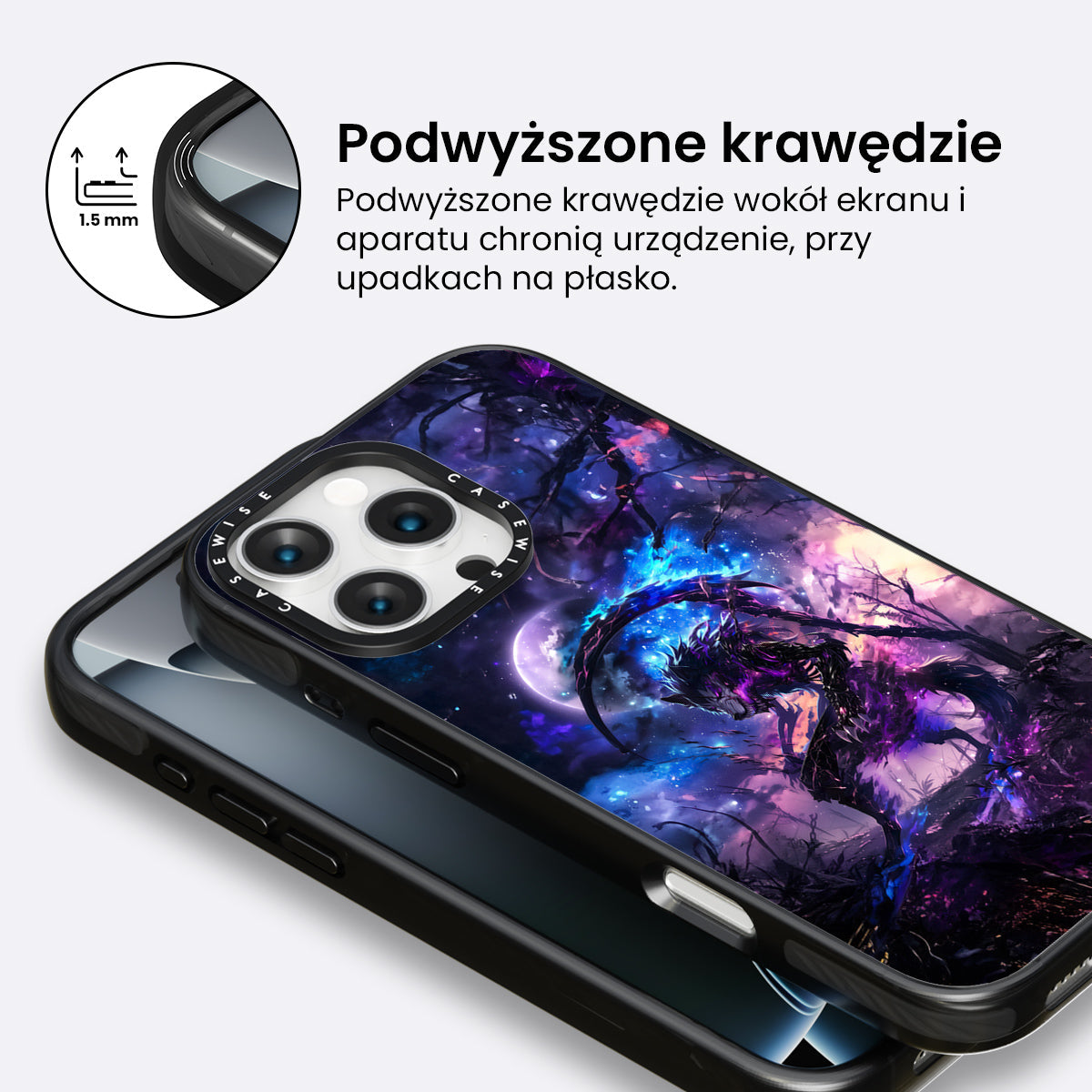 1.5 mm

Podwyższone krawędzie

Podwyższone krawędzie wokół ekranu i aparatu chronią urządzenie, przy upadkach na płasko.

CASEWISE CASEWISE