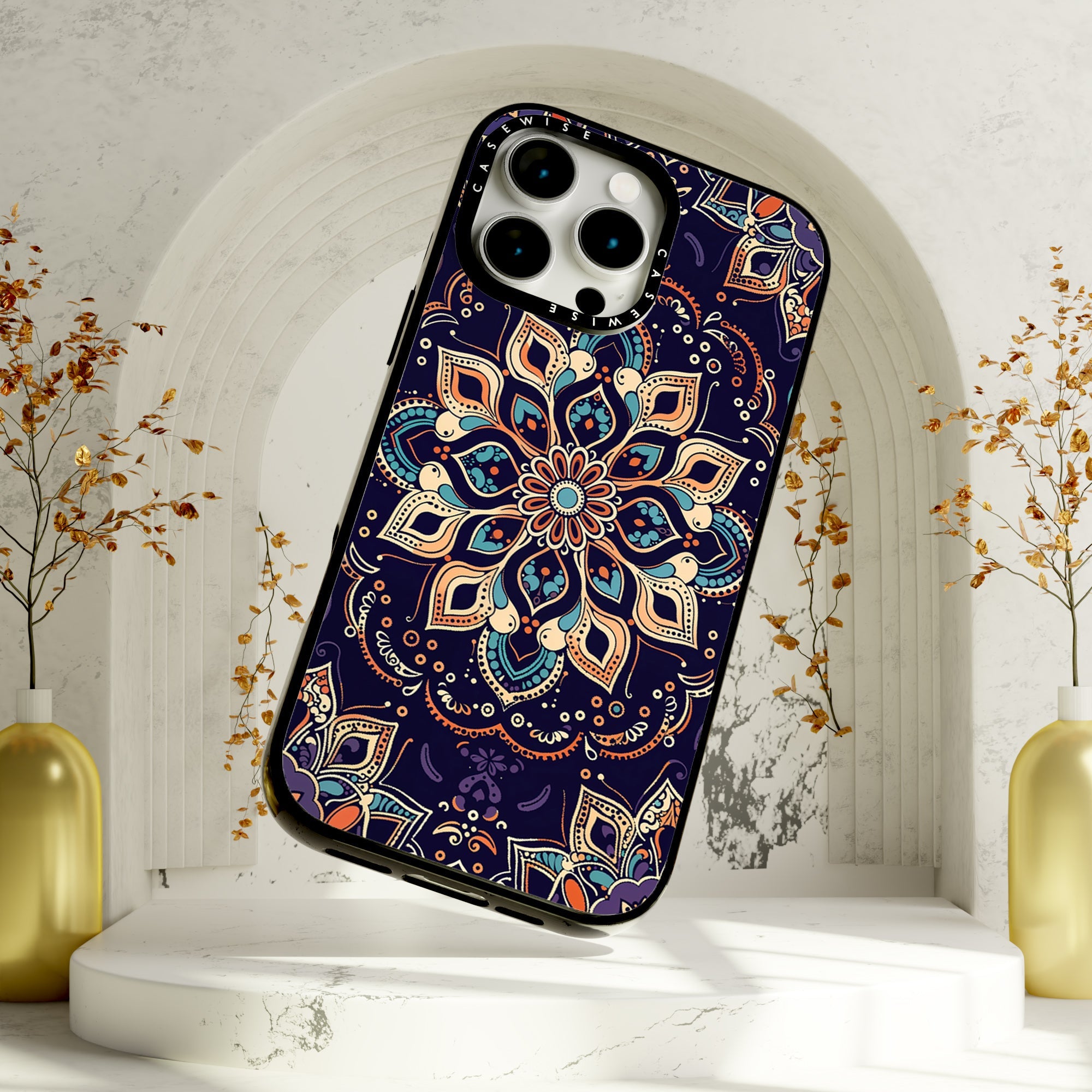 CASEWISE CASEWISE