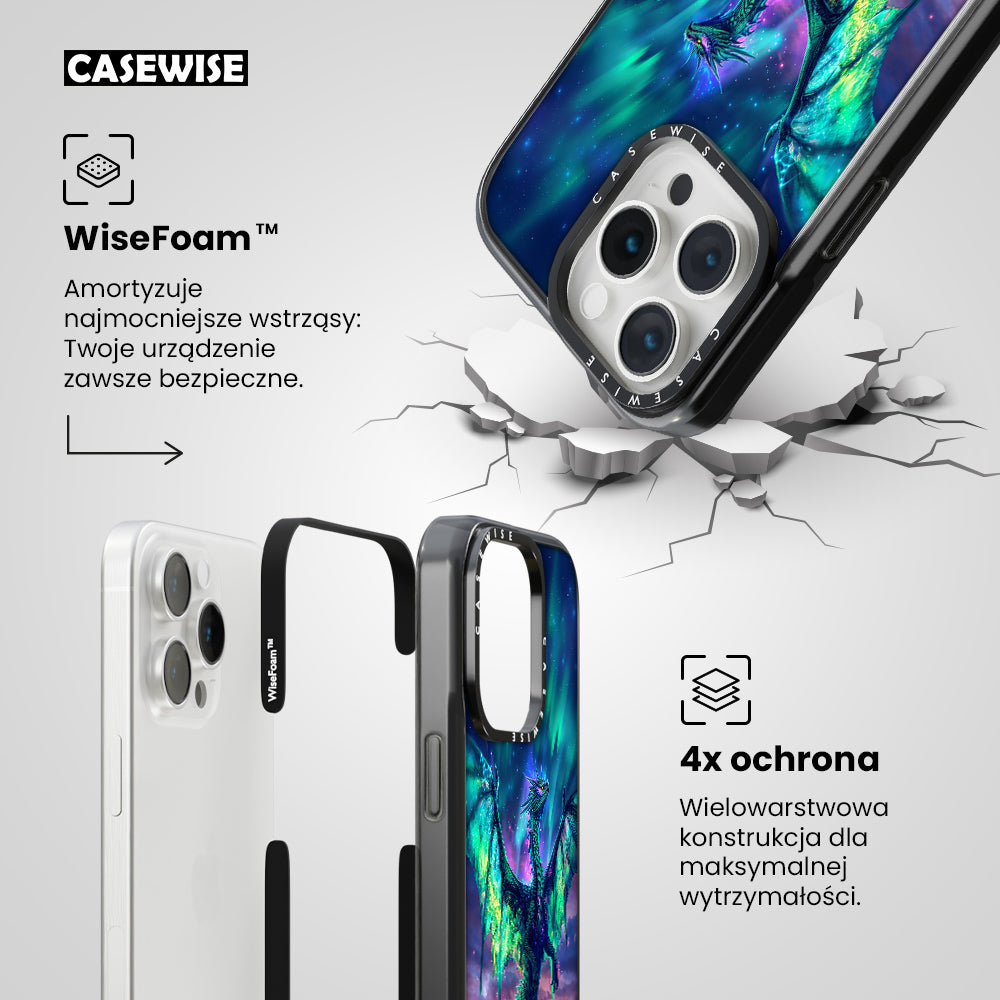 CASEWISE

WiseFoam™

Amortyzuje najmocniejsze wstrząsy: Twoje urządzenie zawsze bezpieczne.

CASEWISE

CASEWISE

WiseFoam™

CASEWISE

4x ochrona

Wielowarstwowa konstrukcja dla maksymalnej wytrzymałości.