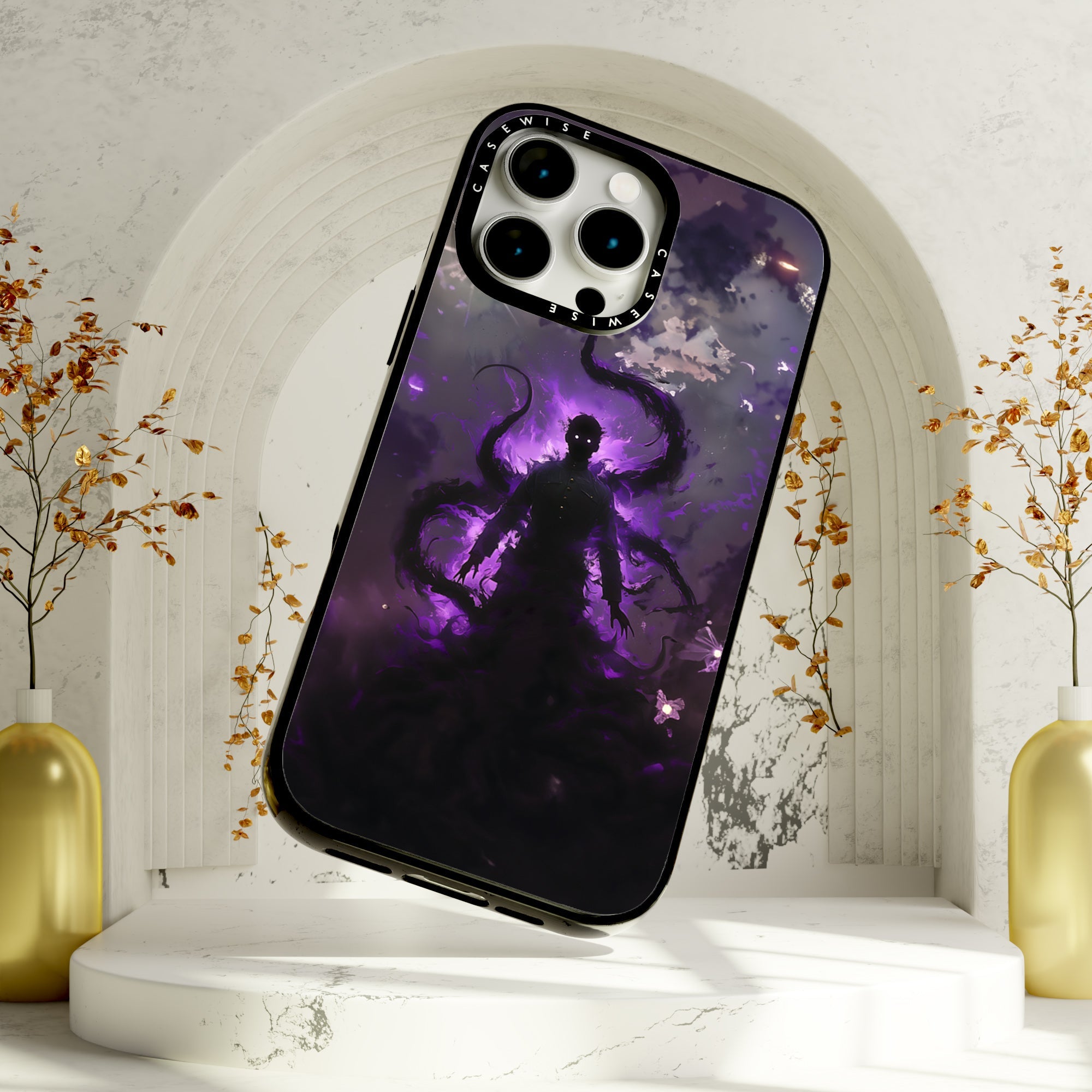 CASEWISE CASEWISE