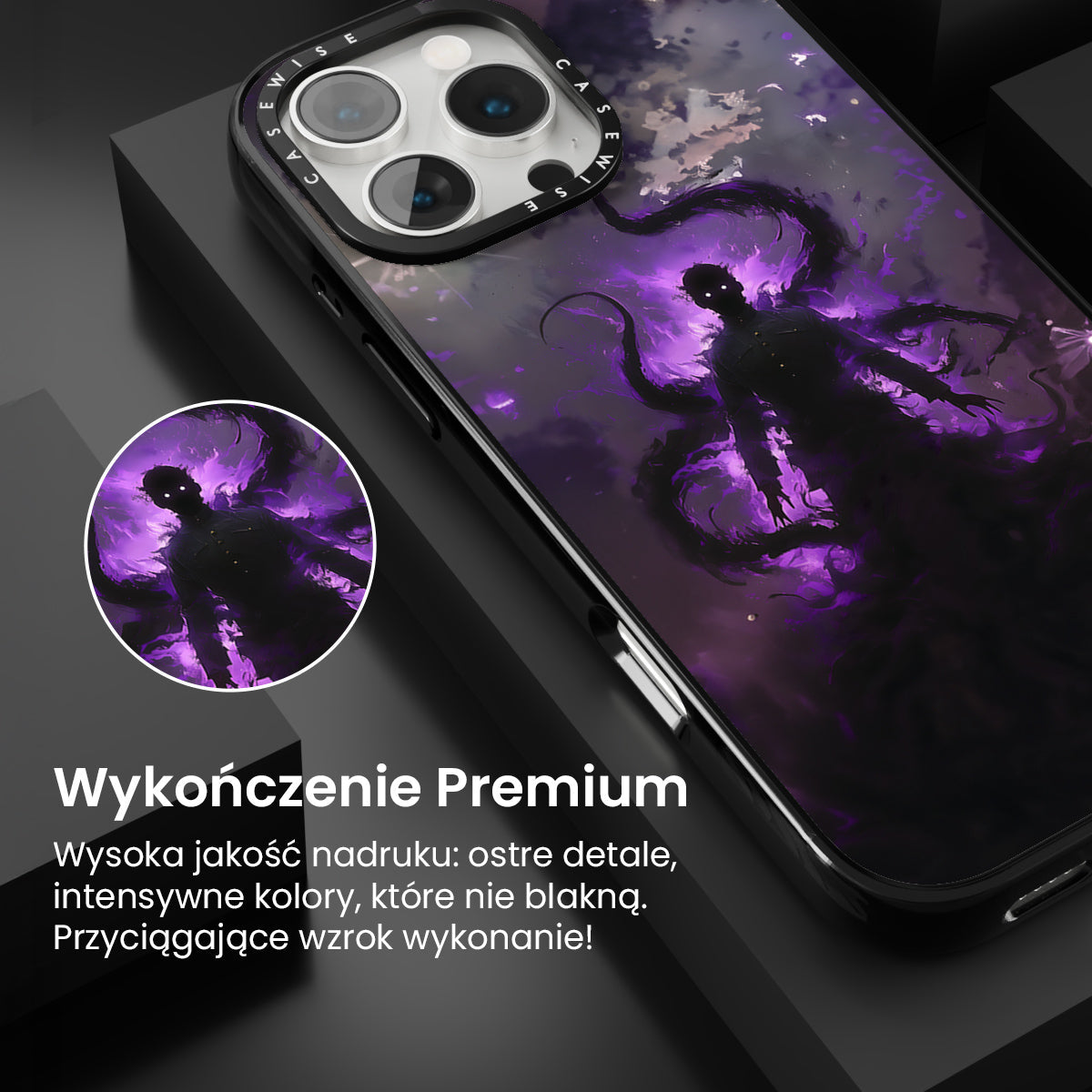 CASEWISE CASEWISE

Wykończenie Premium

Wysoka jakość nadruku: ostre detale, intensywne kolory, które nie blakną. Przyciągające wzrok wykonanie!