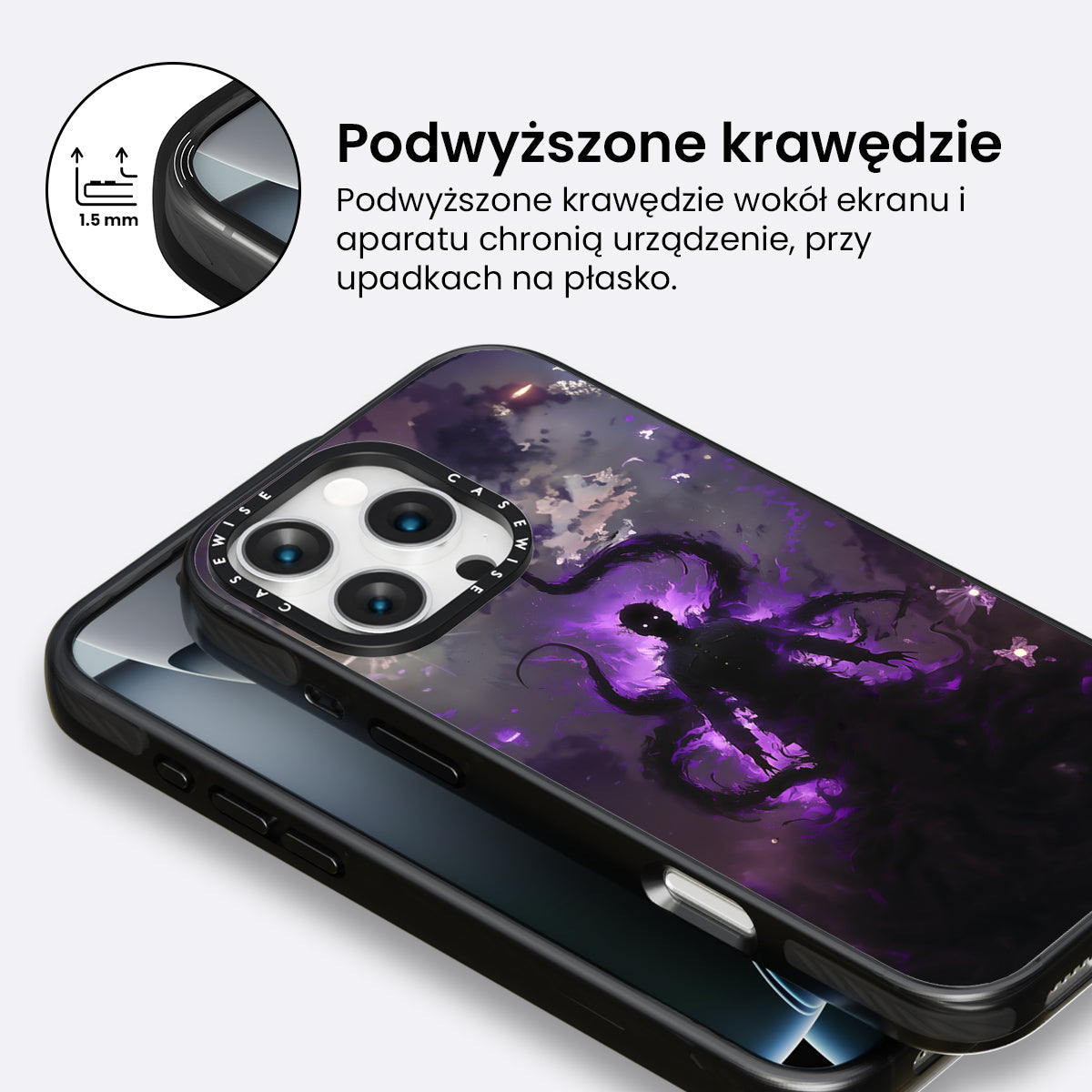 1.5 mm

Podwyższone krawędzie

Podwyższone krawędzie wokół ekranu i aparatu chronią urządzenie, przy upadkach na płasko.

CASEWISE CASEWISE