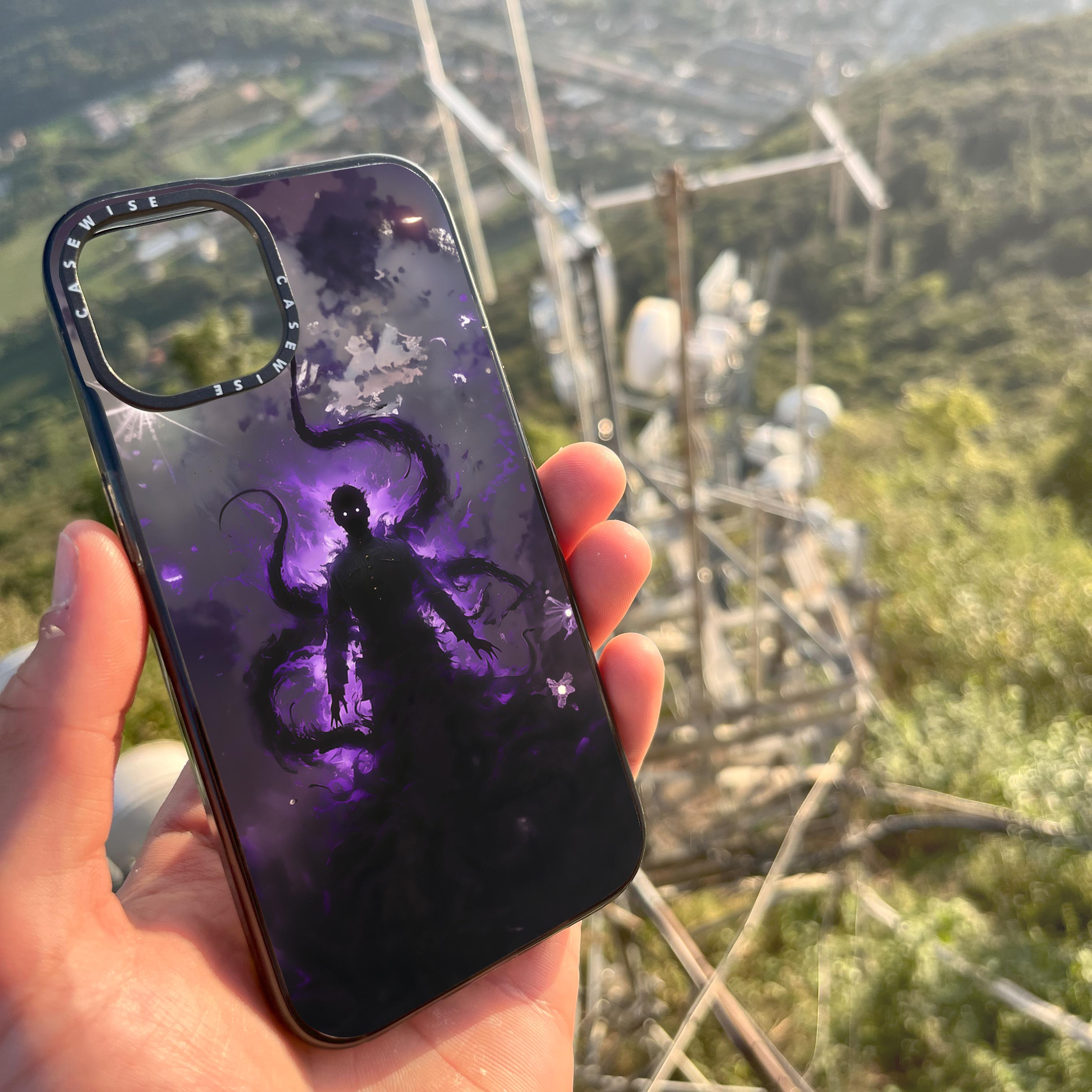 CASEWISE
CASEWISE