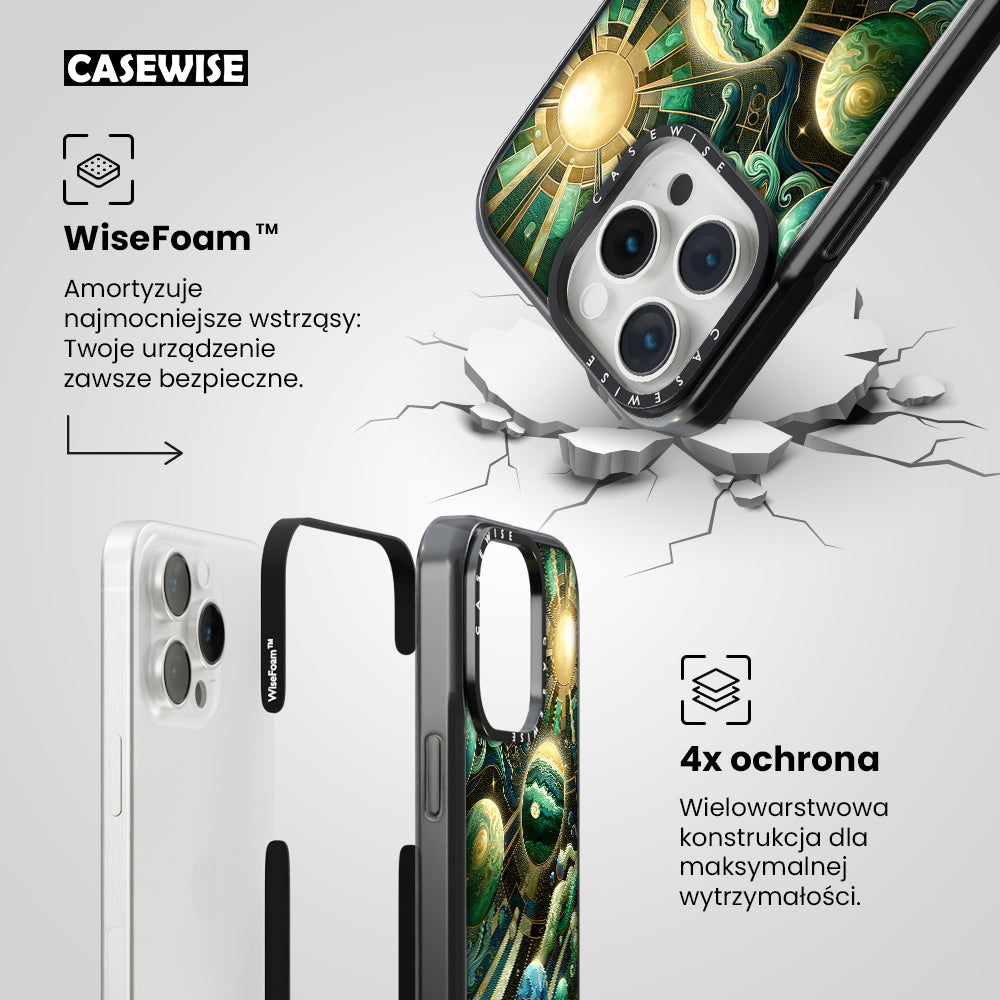 CASEWISE

WiseFoam™

Amortyzuje najmocniejsze wstrząsy: Twoje urządzenie zawsze bezpieczne.

CASEWISE

CASEWISE

WiseFoam™

CASEWISE

4x ochrona

Wielowarstwowa konstrukcja dla maksymalnej wytrzymałości.