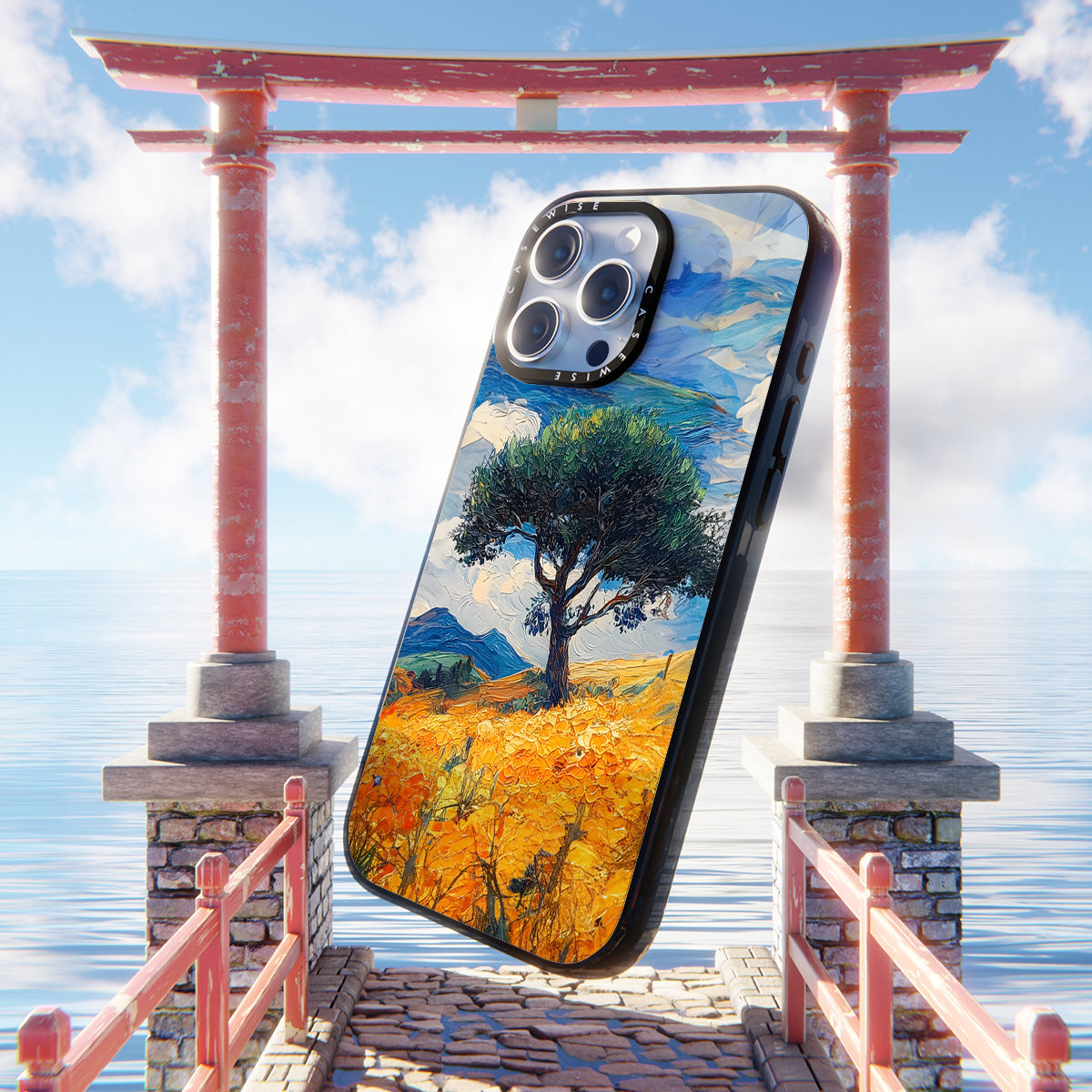 CASEWISE CASEWISE