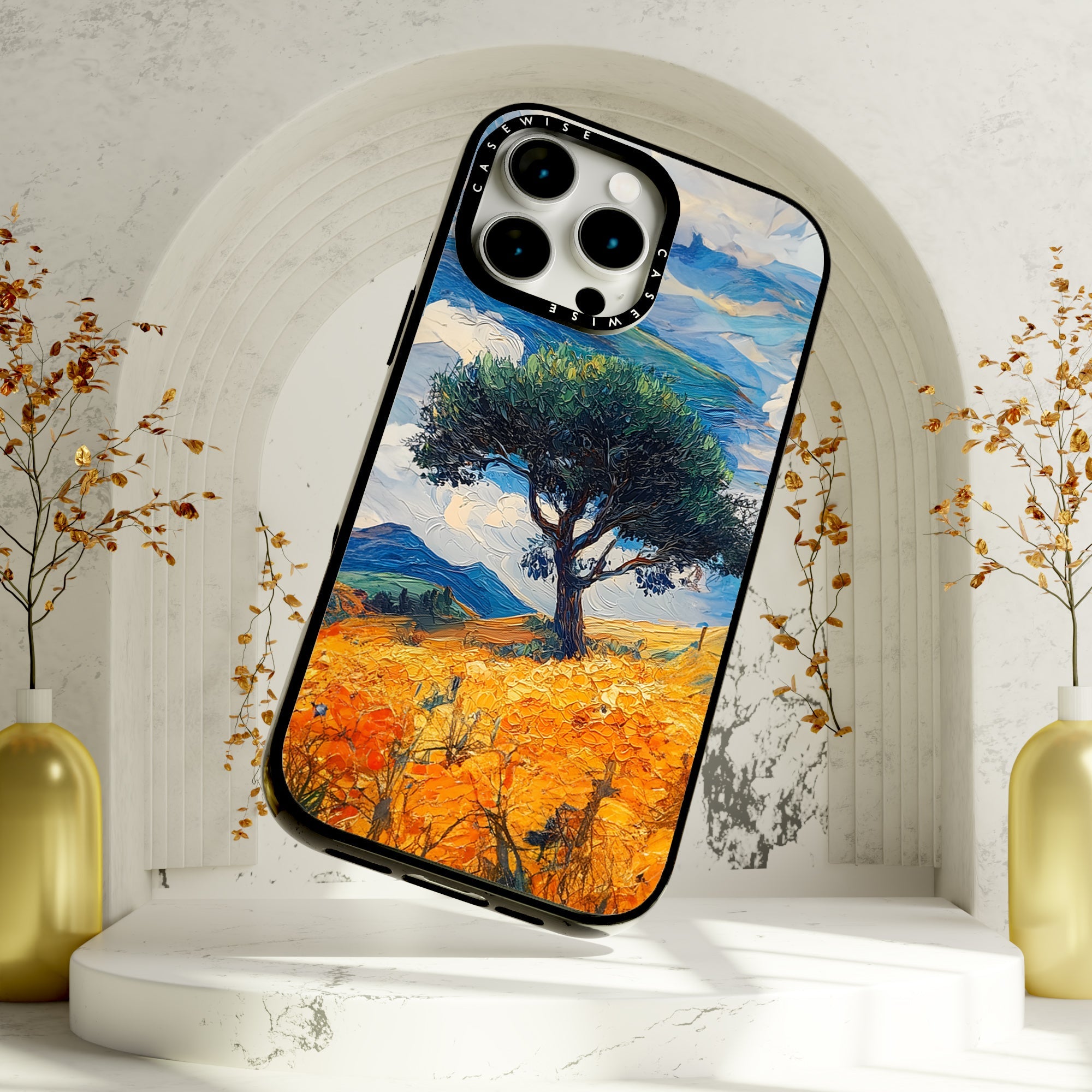 CASEWISE CASEWISE