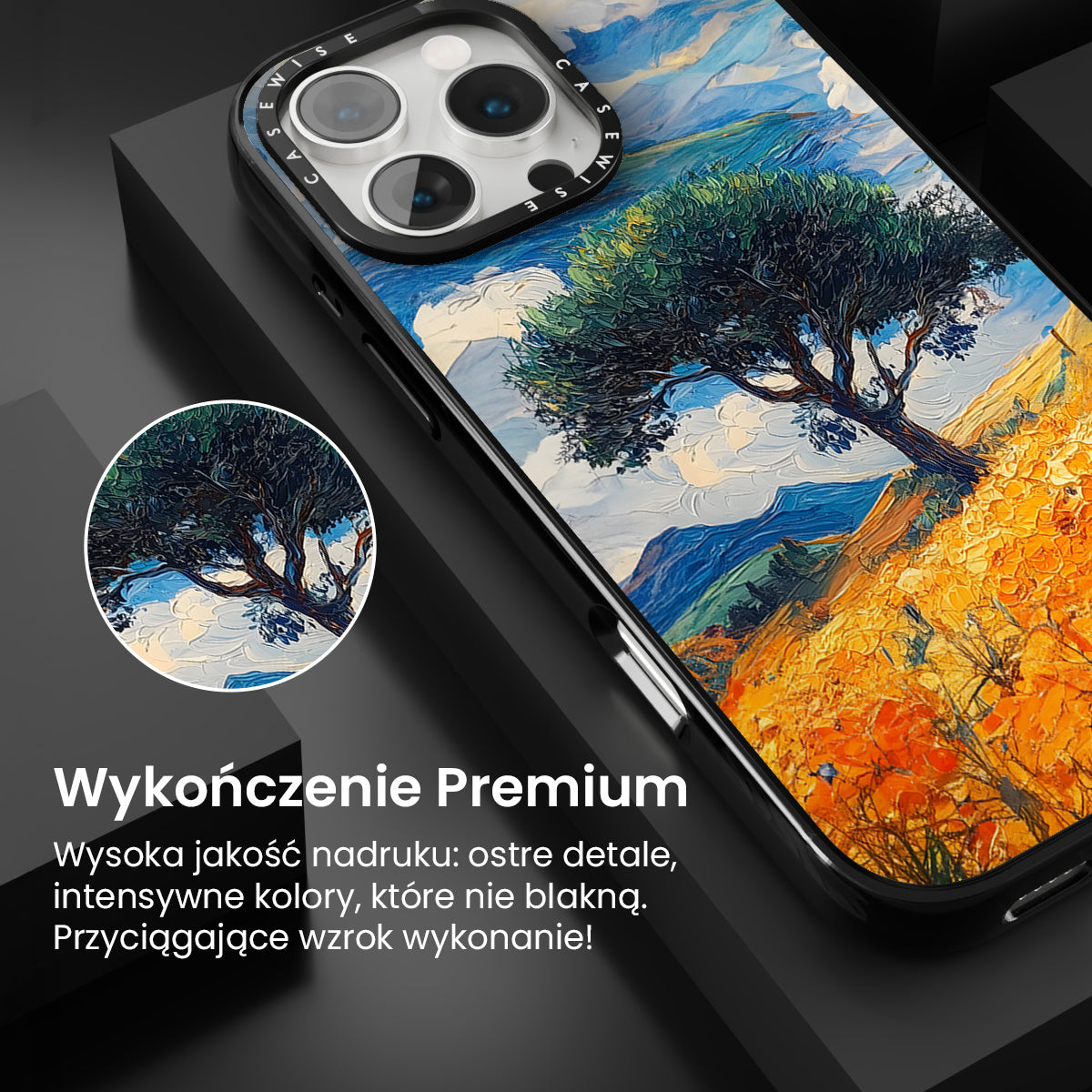 CASEWISE CASEWISE

Wykończenie Premium

Wysoka jakość nadruku: ostre detale, intensywne kolory, które nie blakną. Przyciągające wzrok wykonanie!