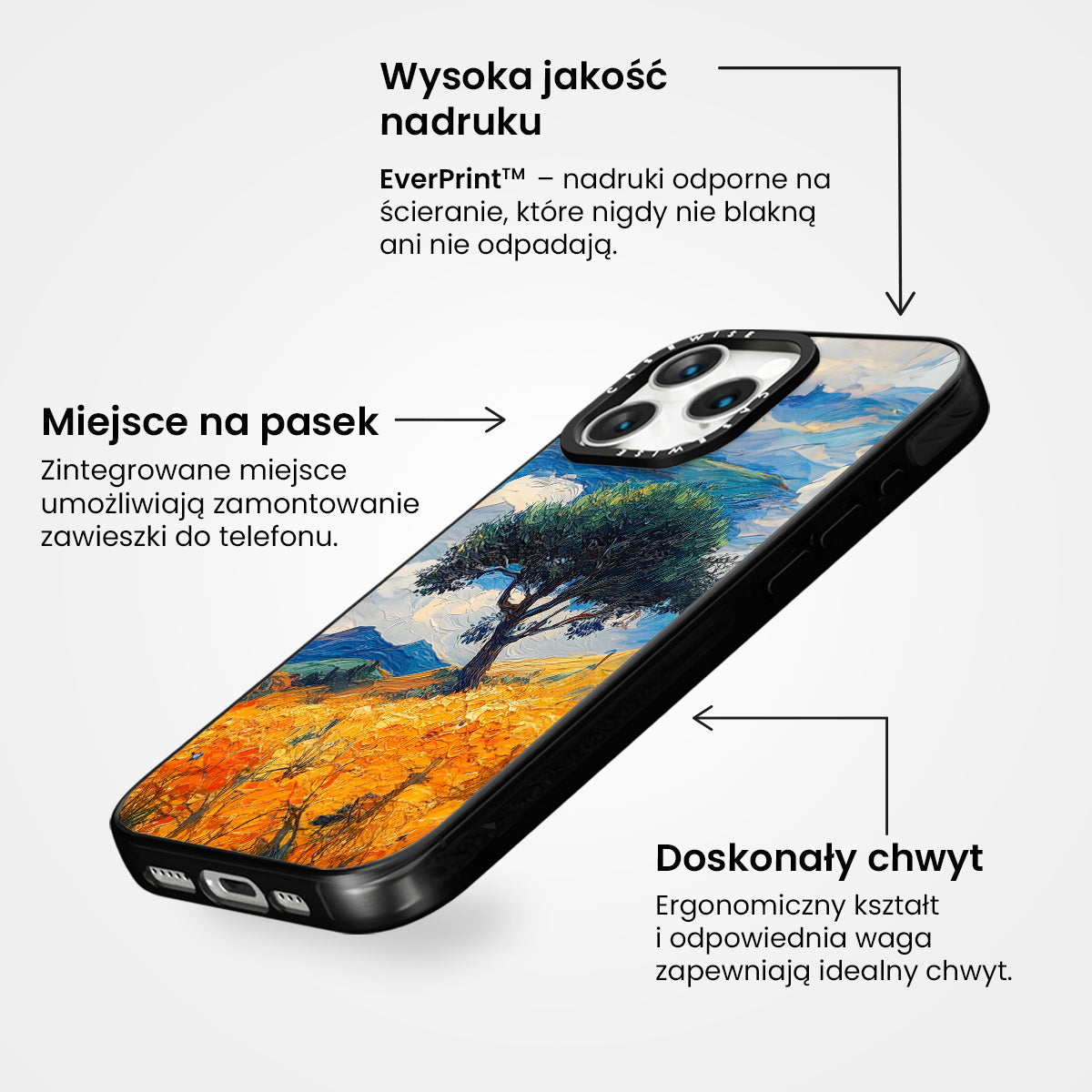 Wysoka jakość nadruku

EverPrint™ – nadruki odporne na ścieranie, które nigdy nie blakną ani nie odpadają.

Miejsce na pasek

Zintegrowane miejsce umożliwiają zamontowanie zawieszki do telefonu.

CASEWISE

CASEWISE

Doskonały chwyt

Ergonomiczny kształt i odpowiednia waga zapewniają idealny chwyt.