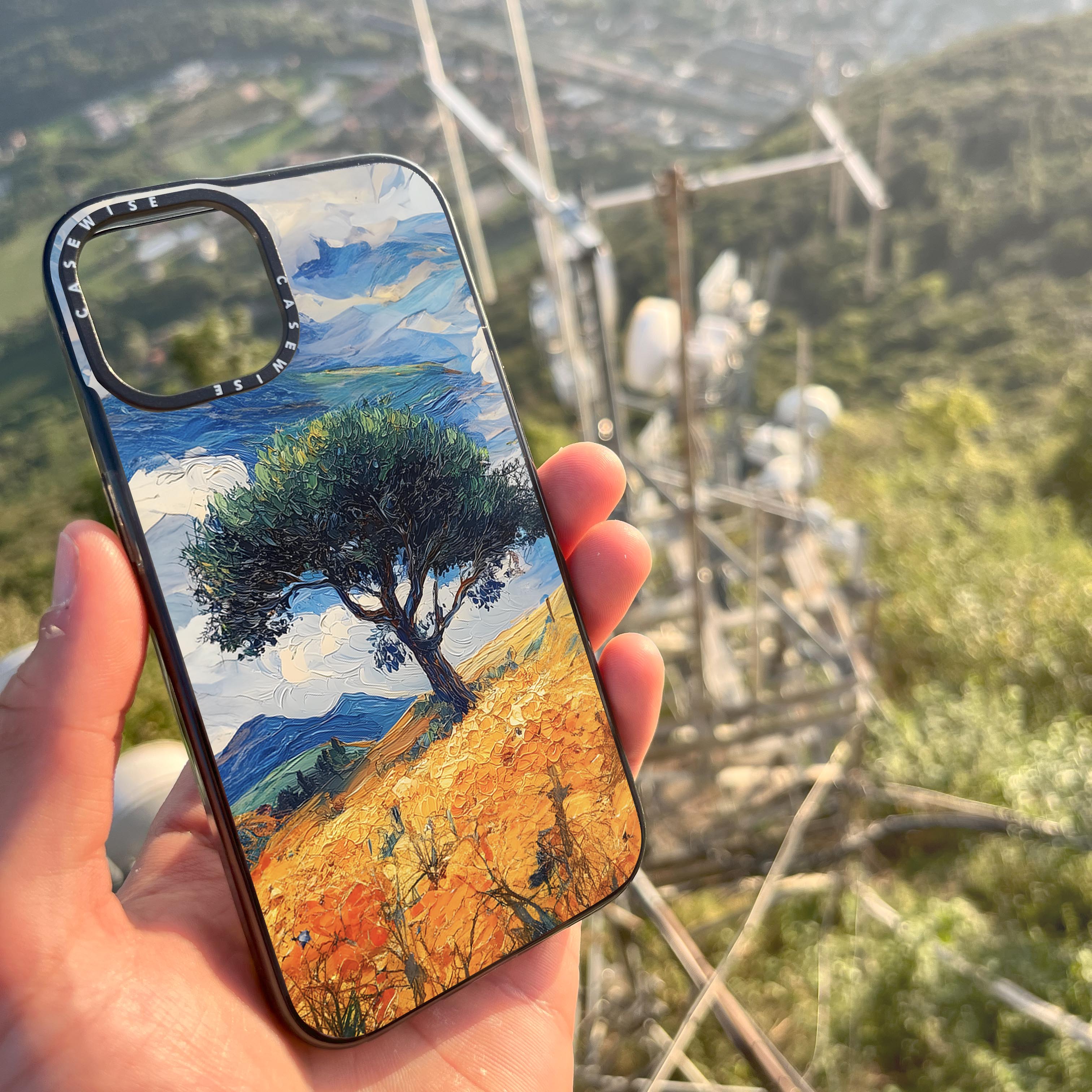 CASEWISE CASEWISE