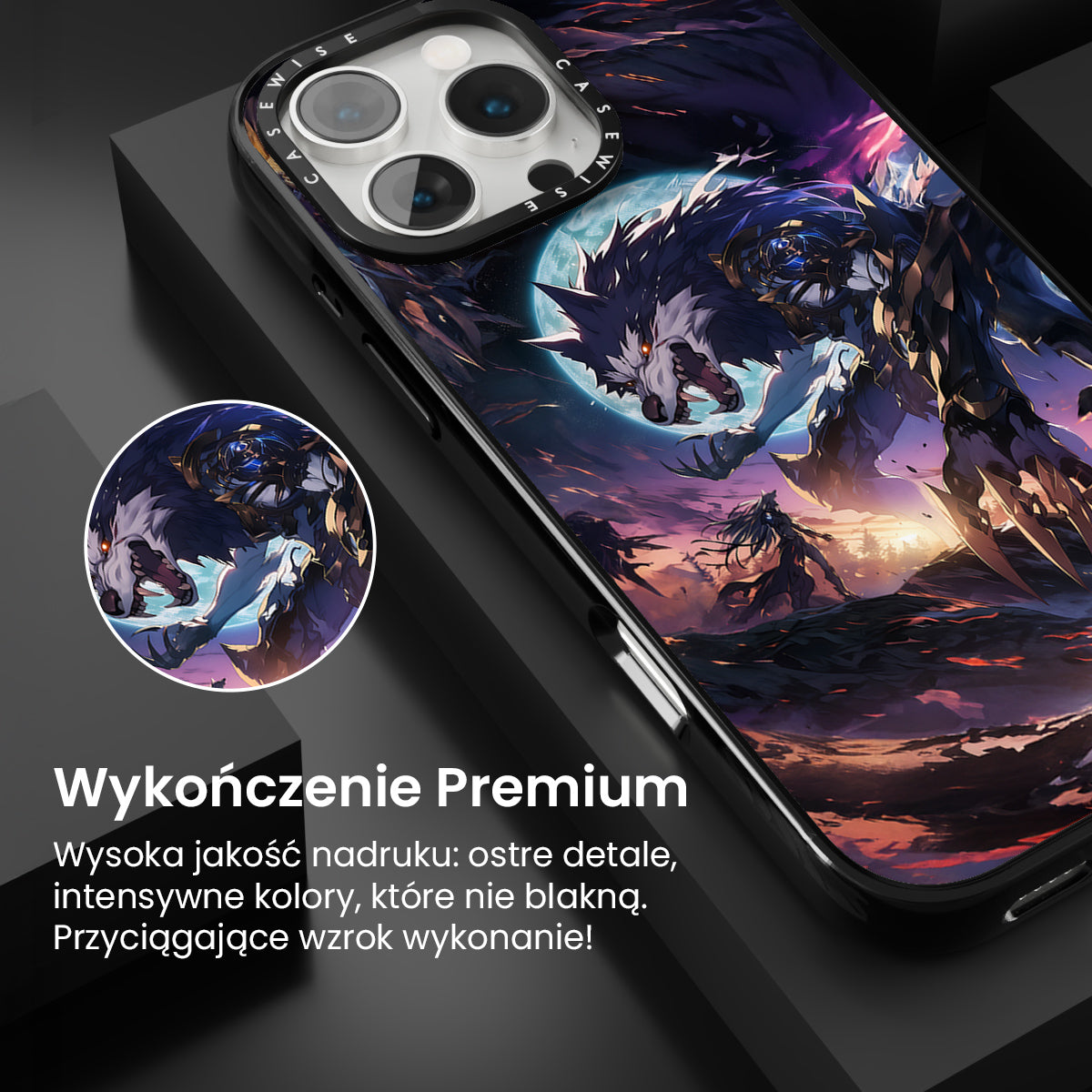 CASEWISE CASEWISE

Wykończenie Premium

Wysoka jakość nadruku: ostre detale, intensywne kolory, które nie blakną. Przyciągające wzrok wykonanie!