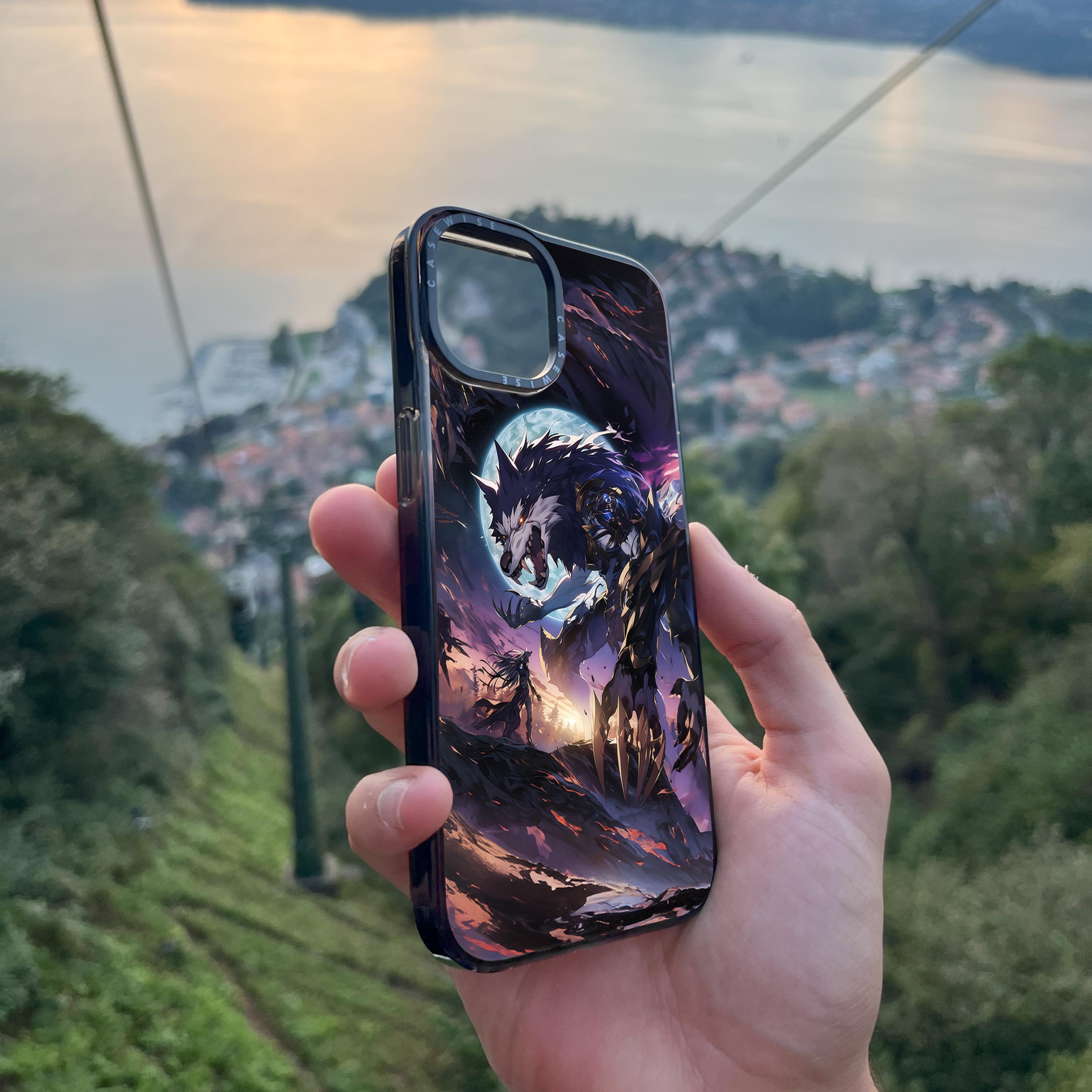 CASEWISE CASEWISE