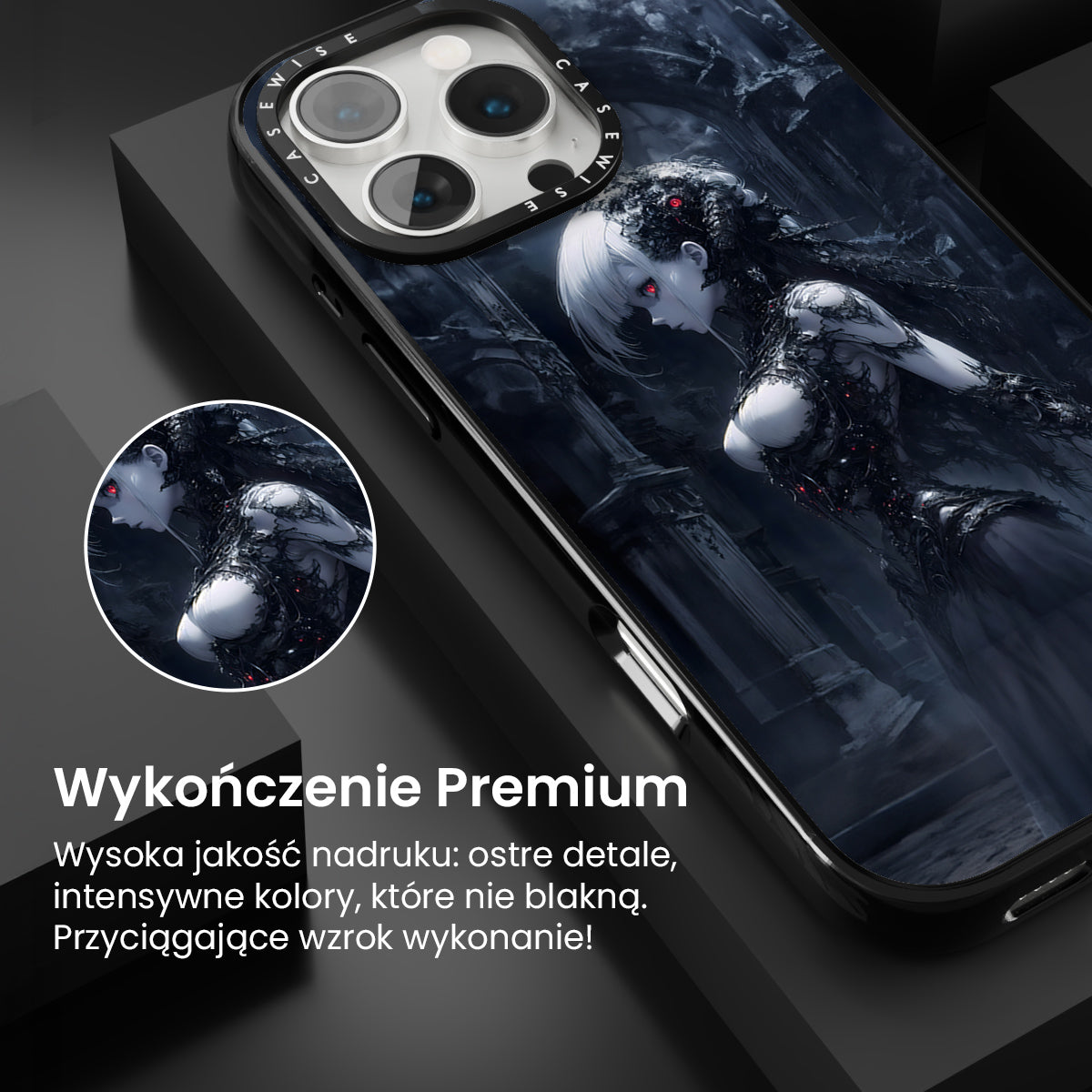 CASEWISE CASEWISE

Wykończenie Premium

Wysoka jakość nadruku: ostre detale, intensywne kolory, które nie blakną. Przyciągające wzrok wykonanie!