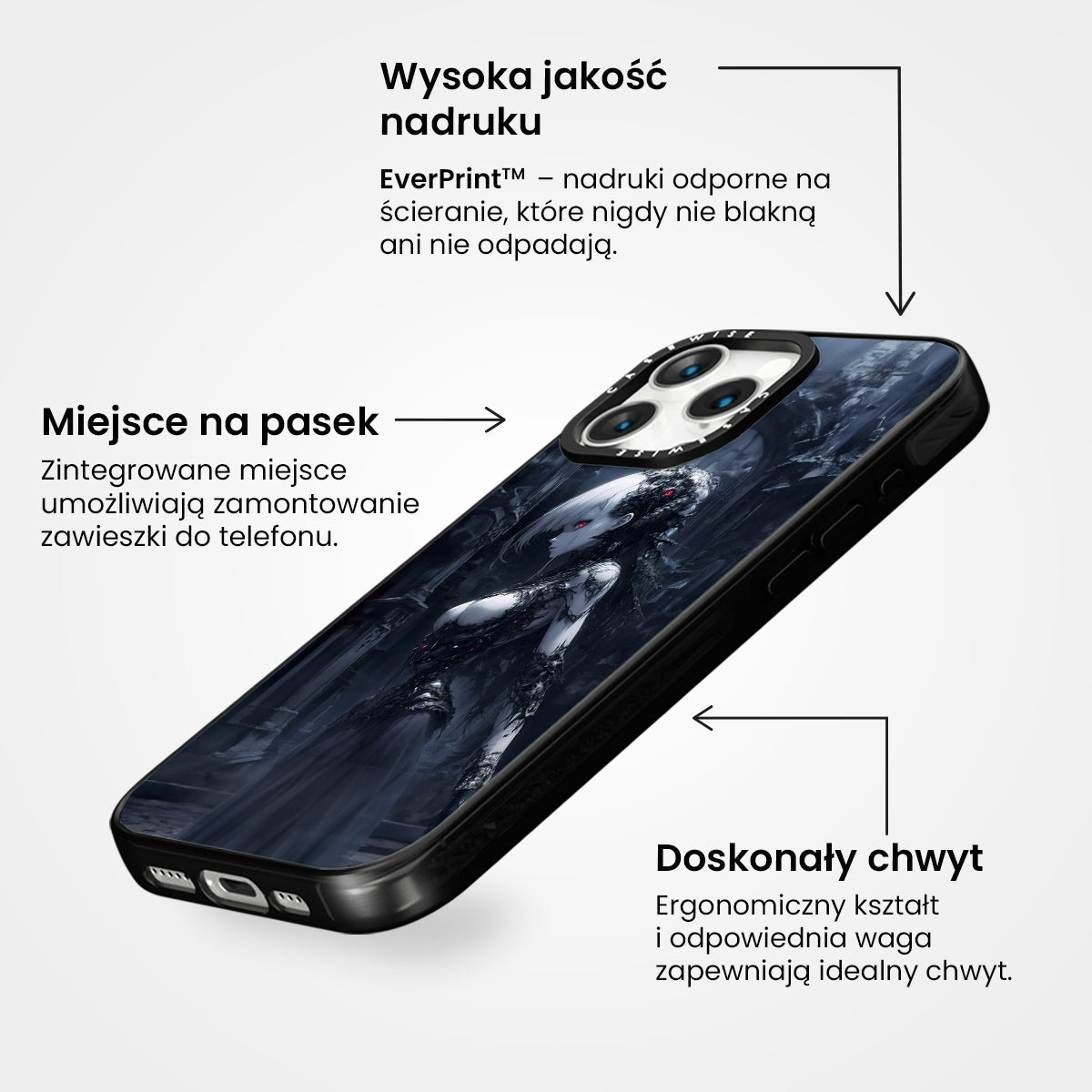 Wysoka jakość nadruku

EverPrint™ – nadruki odporne na ścieranie, które nigdy nie blakną ani nie odpadają.

Miejsce na pasek

Zintegrowane miejsce umożliwiają zamontowanie zawieszki do telefonu.

CASEWISE CASEWISE

Doskonały chwyt

Ergonomiczny kształt i odpowiednia waga zapewniają idealny chwyt.