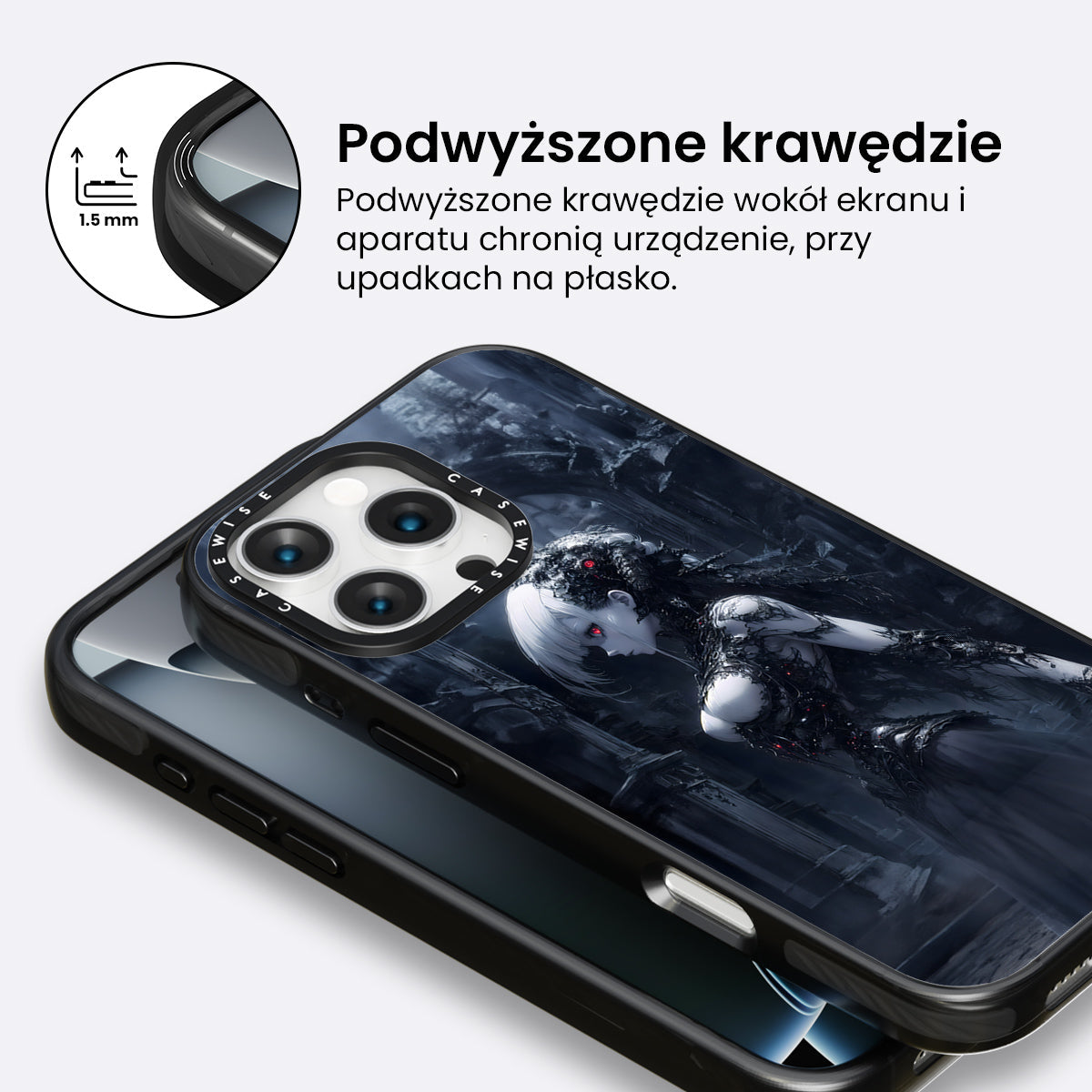 1.5 mm

Podwyższone krawędzie

Podwyższone krawędzie wokół ekranu i aparatu chronią urządzenie, przy upadkach na płasko.

CASEWISE CASEWISE