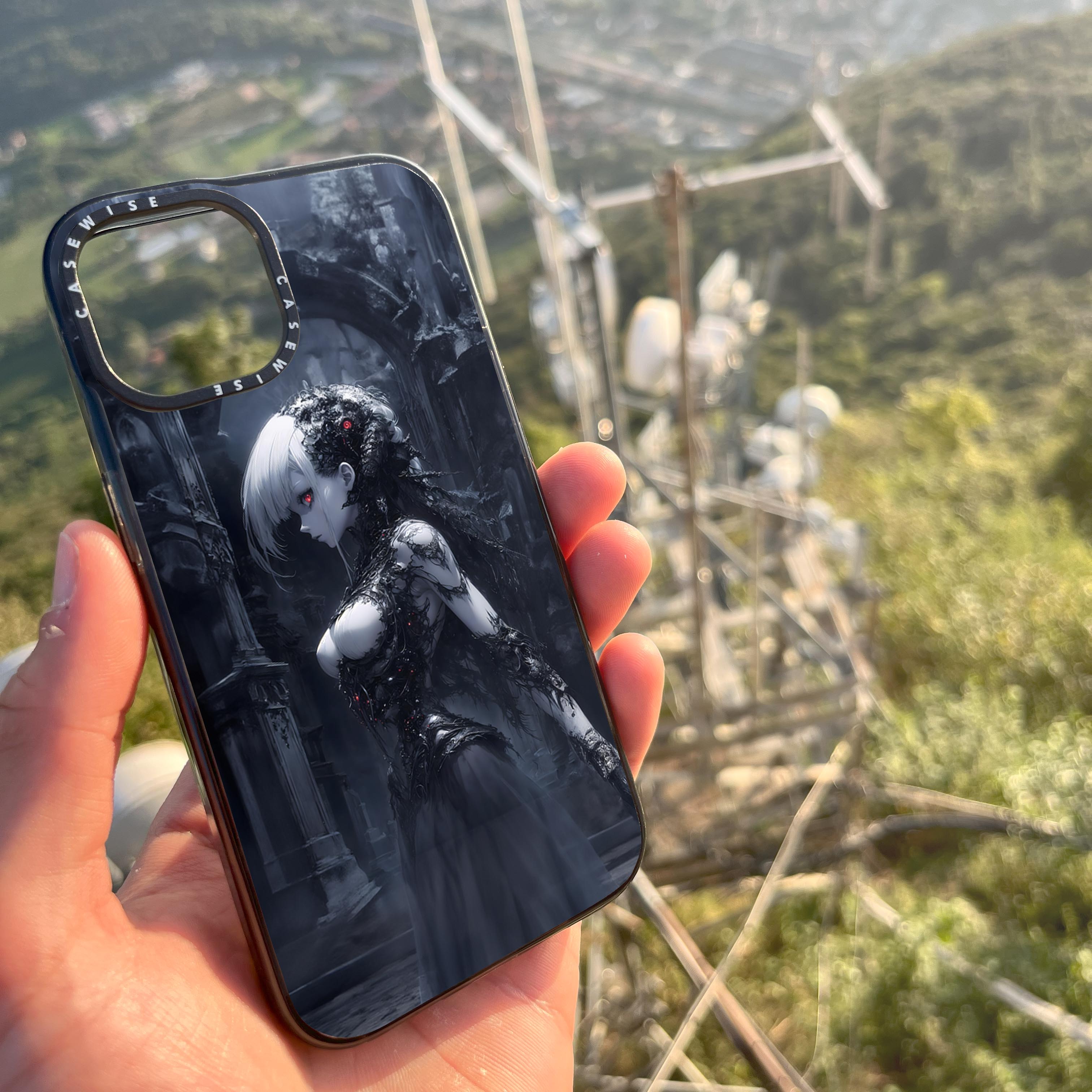 CASEWISE CASEWISE