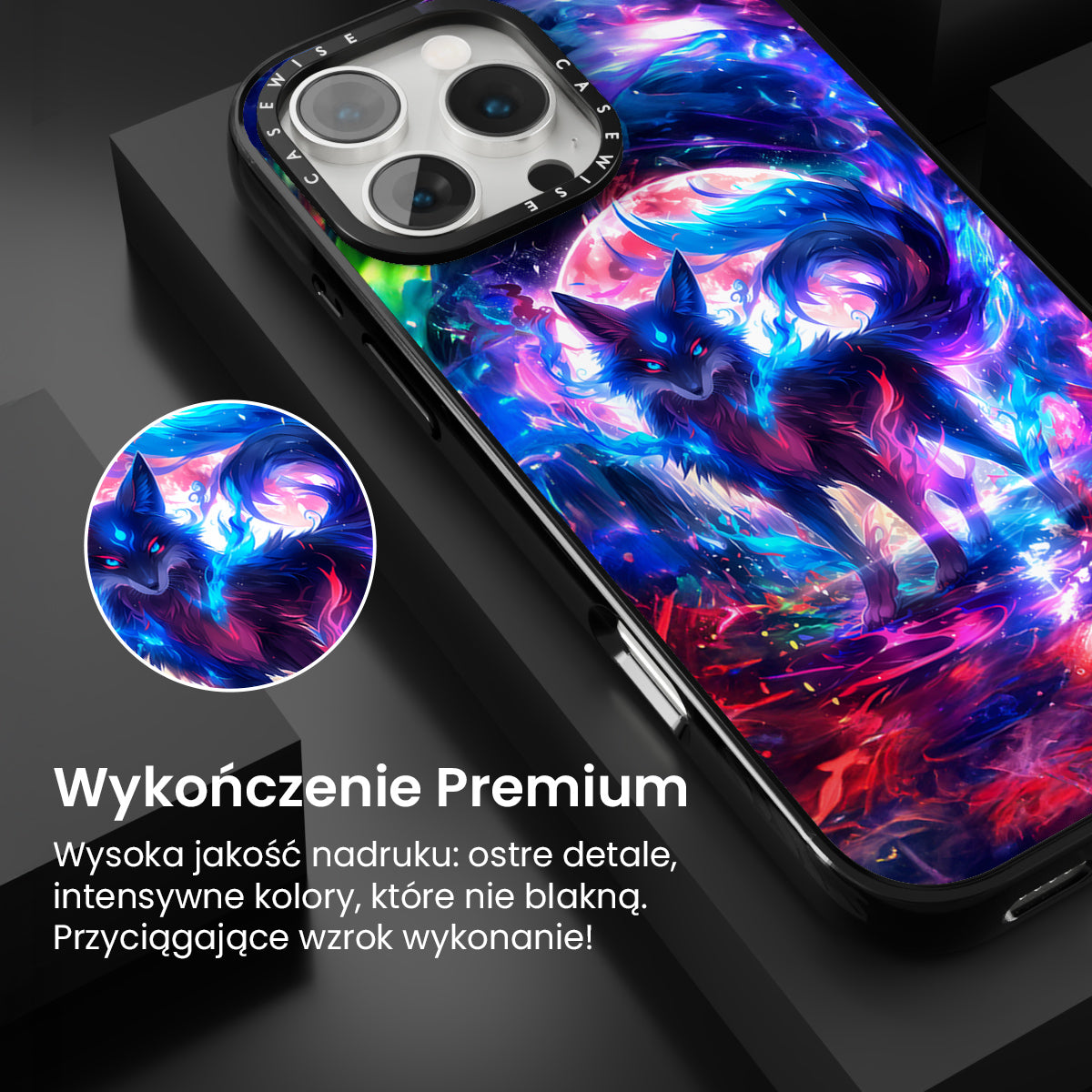 CASEWISE CASEWISE

Wykończenie Premium

Wysoka jakość nadruku: ostre detale, intensywne kolory, które nie blakną. Przyciągające wzrok wykonanie!