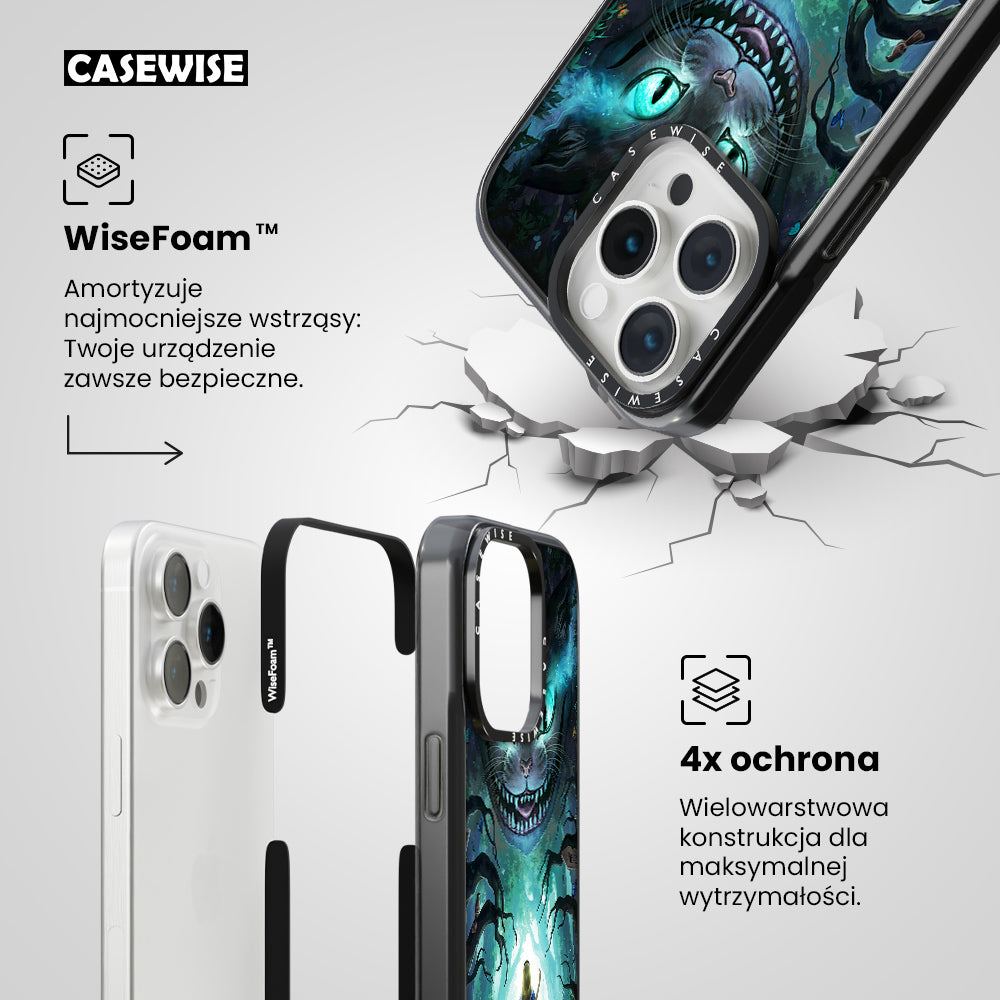 CASEWISE

WiseFoam™

Amortyzuje najmocniejsze wstrząsy: Twoje urządzenie zawsze bezpieczne.

CASEWISE

CASEWISE

WiseFoam™

CASEWISE

4x ochrona

Wielowarstwowa konstrukcja dla maksymalnej wytrzymałości.