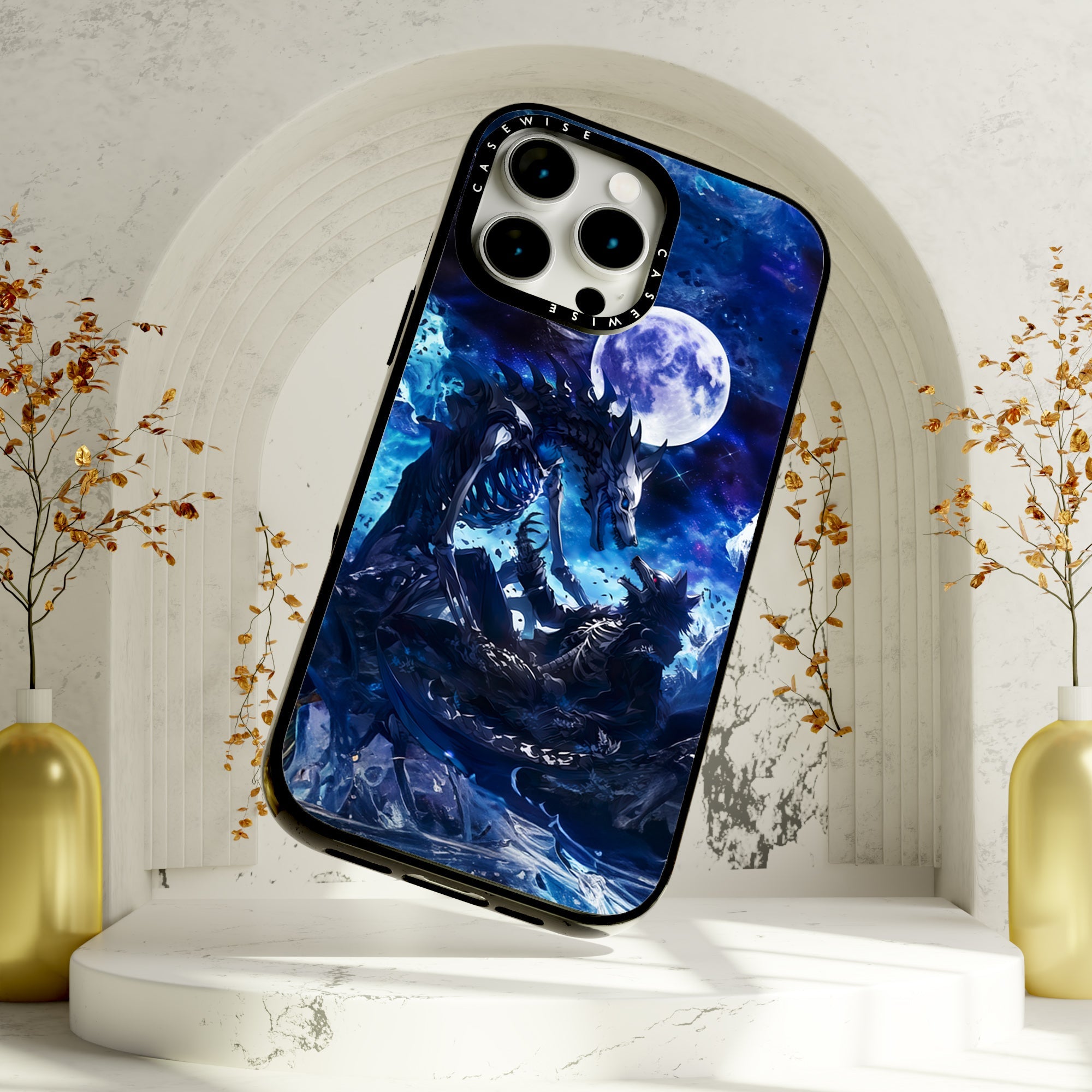 CASEWISE
CASEWISE