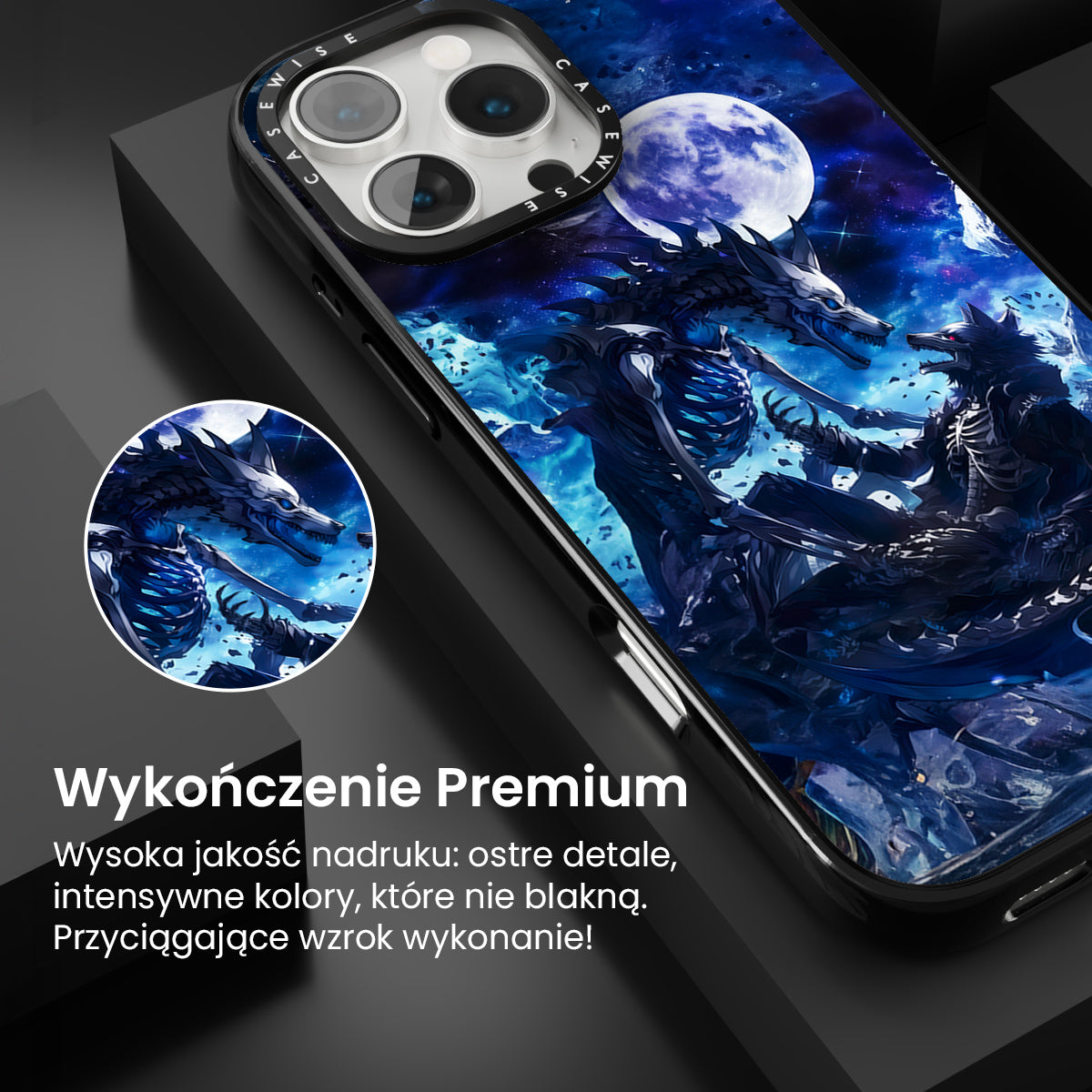 CASEWISE CASEWISE

Wykończenie Premium

Wysoka jakość nadruku: ostre detale, intensywne kolory, które nie blakną. Przyciągające wzrok wykonanie!