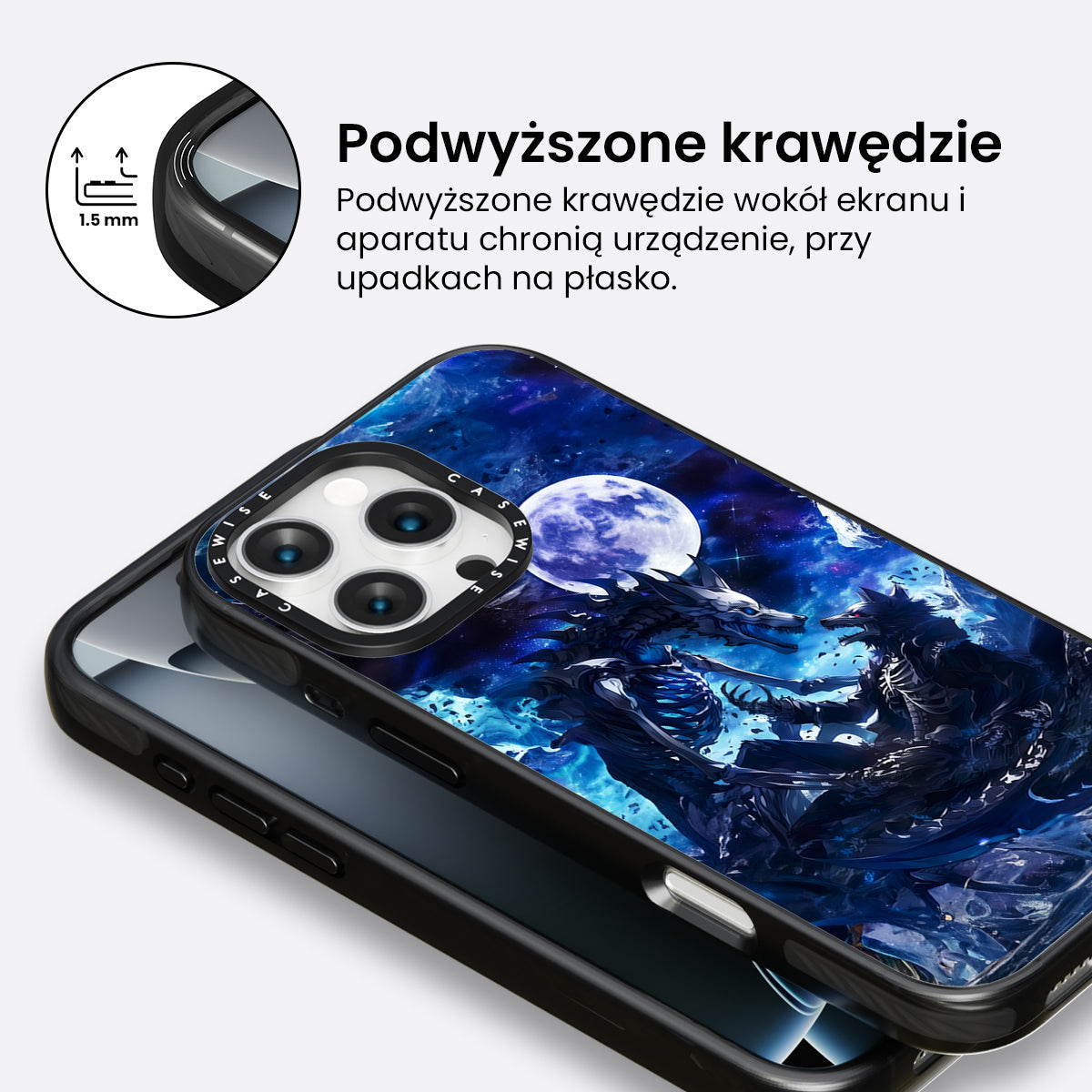 1.5 mm

Podwyższone krawędzie

Podwyższone krawędzie wokół ekranu i aparatu chronią urządzenie, przy upadkach na płasko.

CASEWISE
CASEWISE