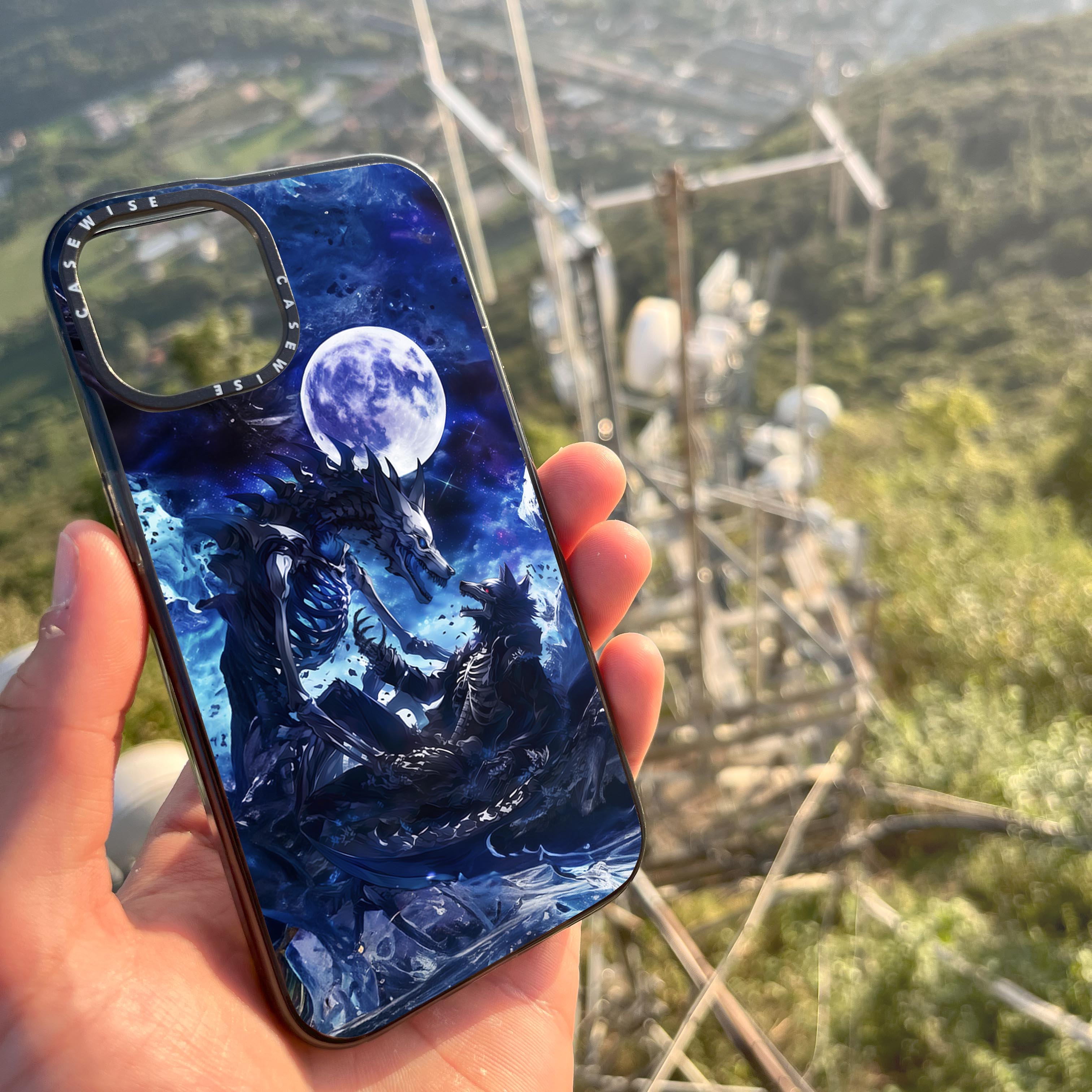 CASEWISE CASEWISE