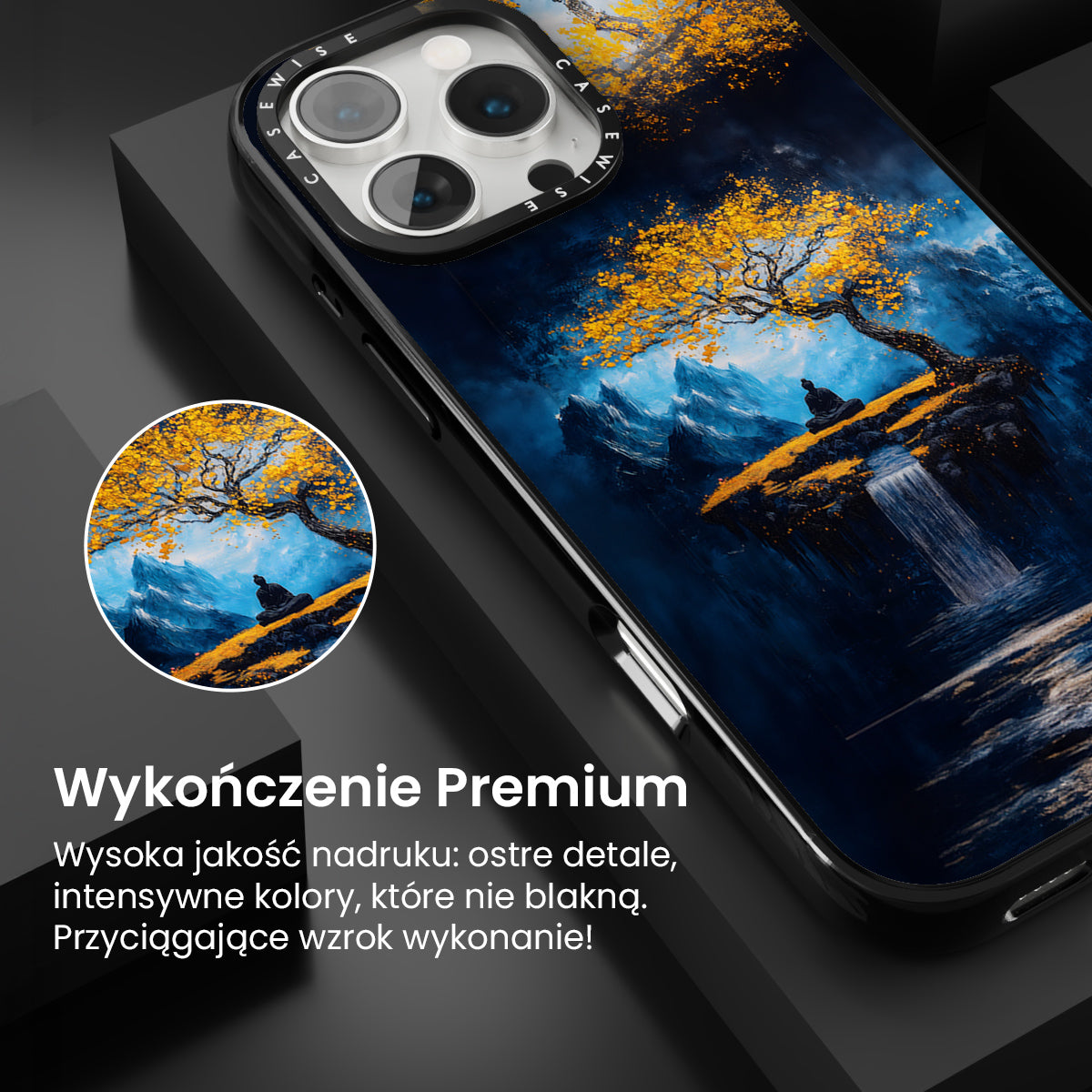 CASEWISE CASEWISE

Wykończenie Premium

Wysoka jakość nadruku: ostre detale, intensywne kolory, które nie blakną. Przyciągające wzrok wykonanie!