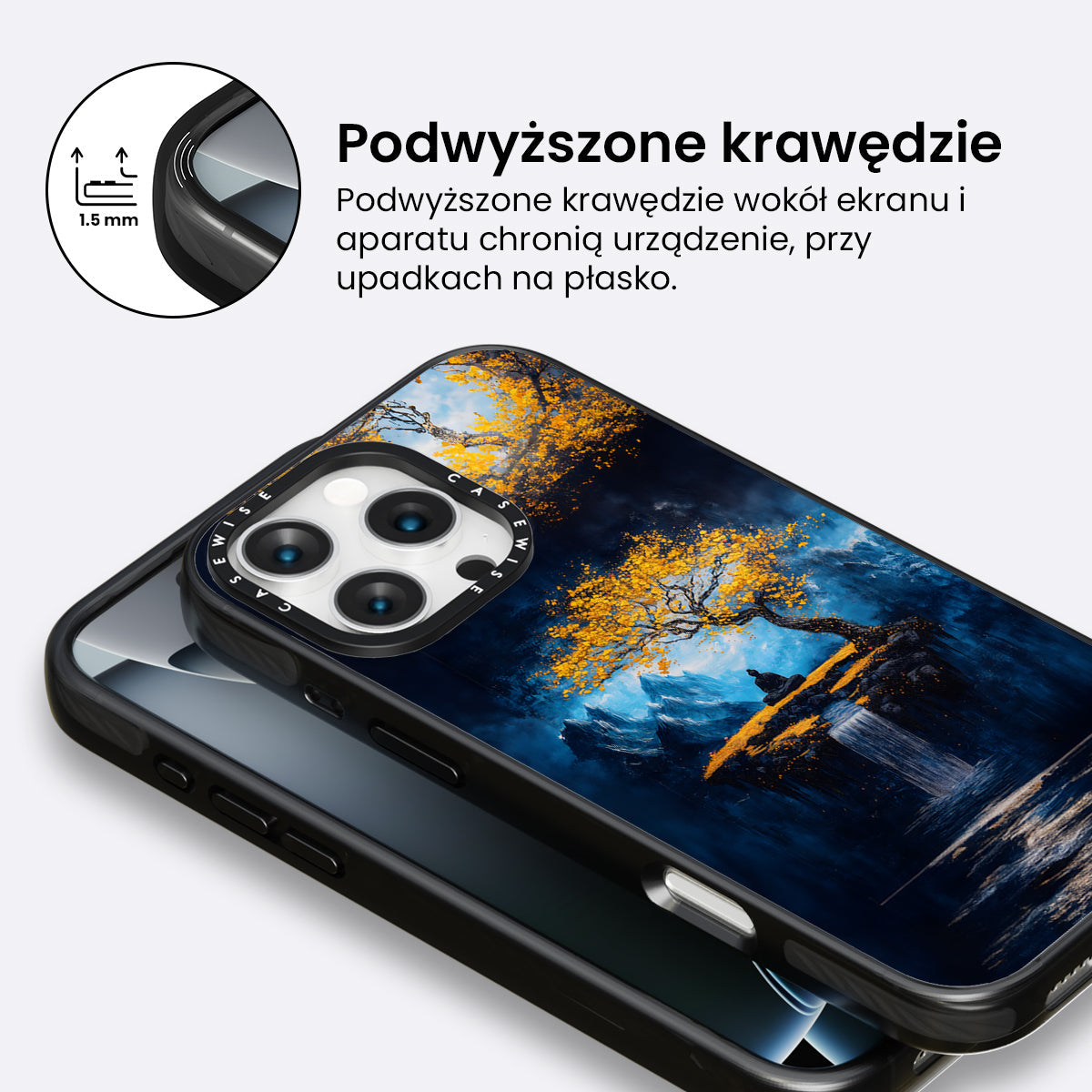 1.5 mm

Podwyższone krawędzie

Podwyższone krawędzie wokół ekranu i aparatu chronią urządzenie, przy upadkach na płasko.

CASEWISE CASEWISE