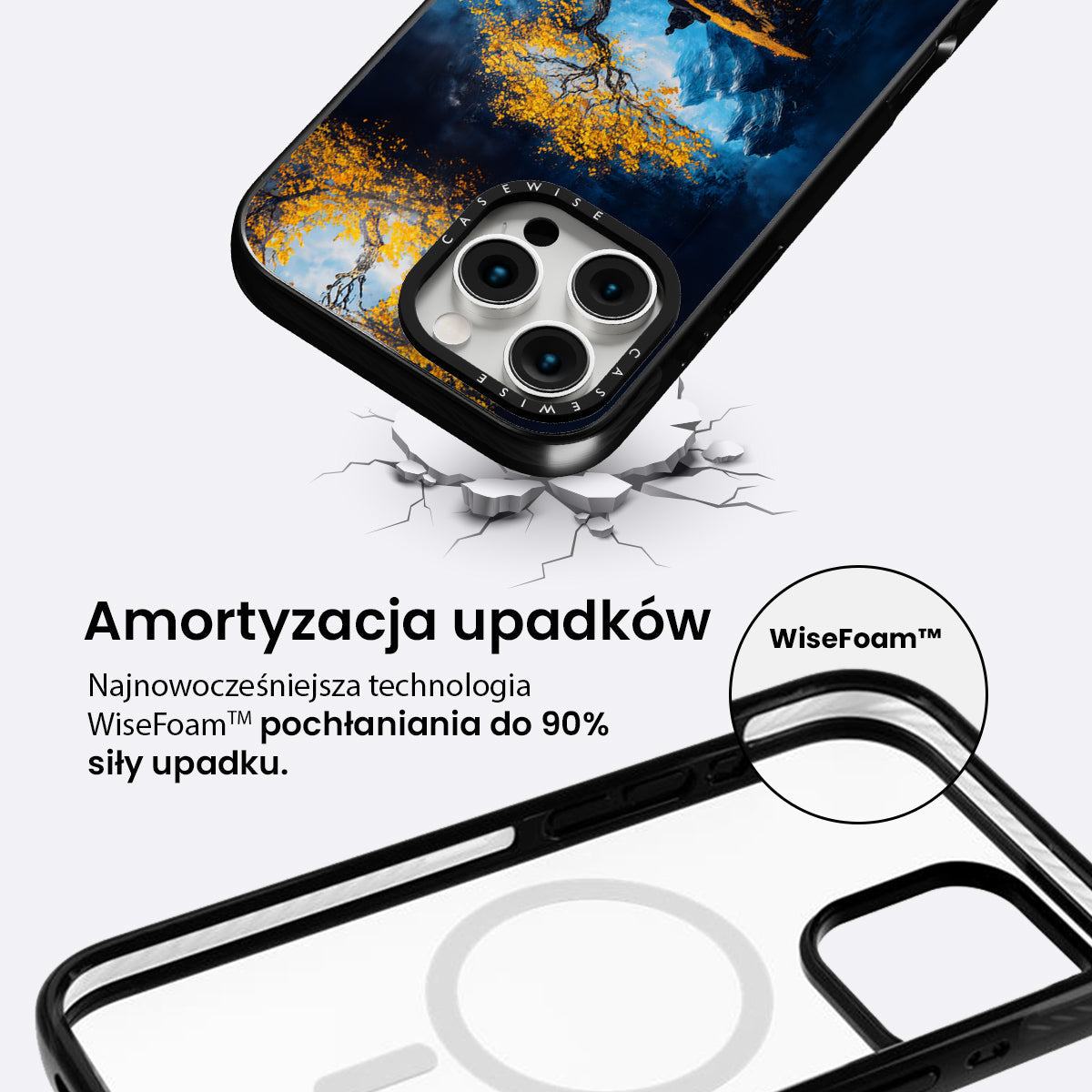 CASEWISE

CASEWISE

Amortyzacja upadków

Najnowocześniejsza technologia WiseFoam™ pochłaniania do 90% siły upadku.

WiseFoam™